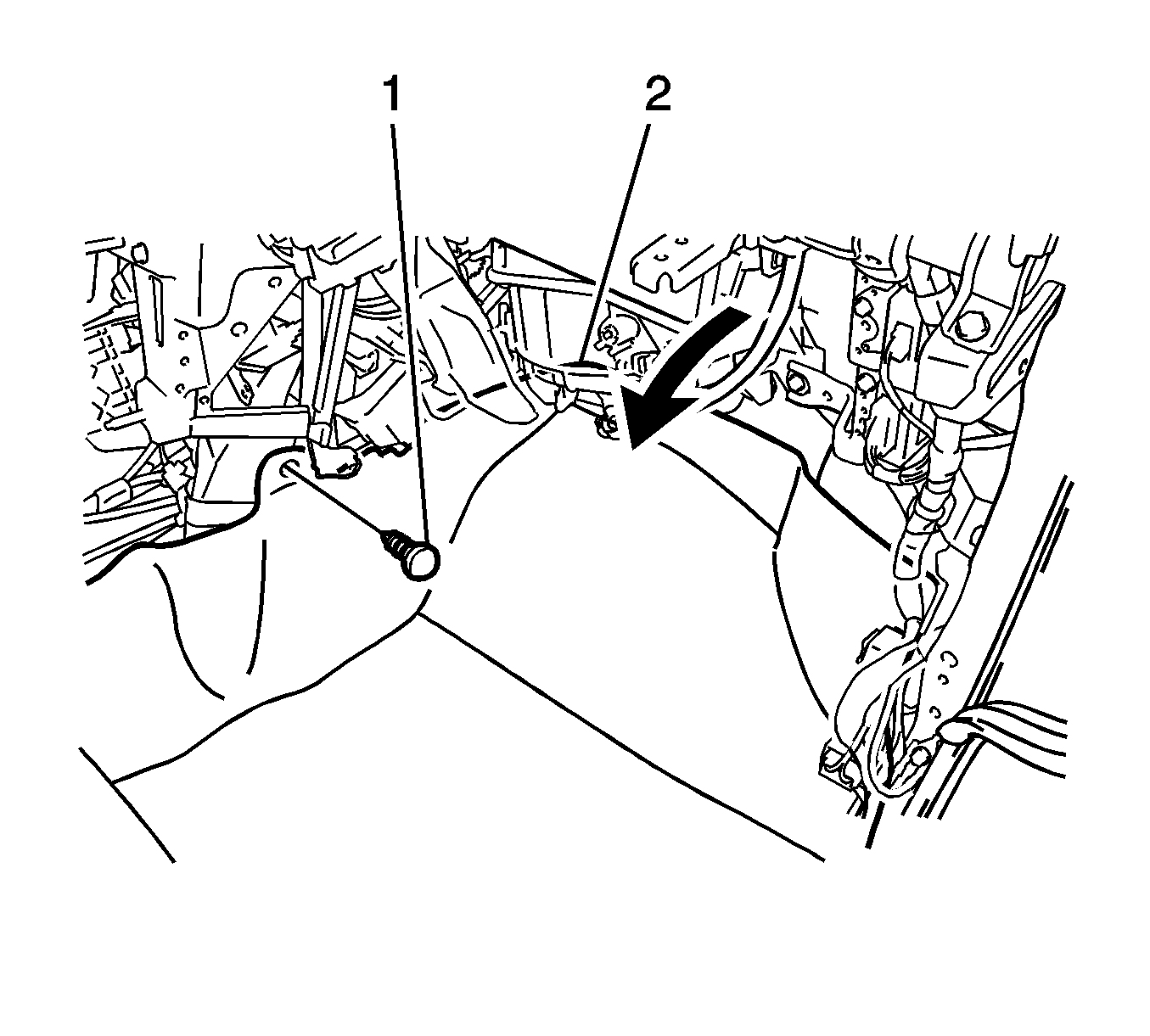 1
2