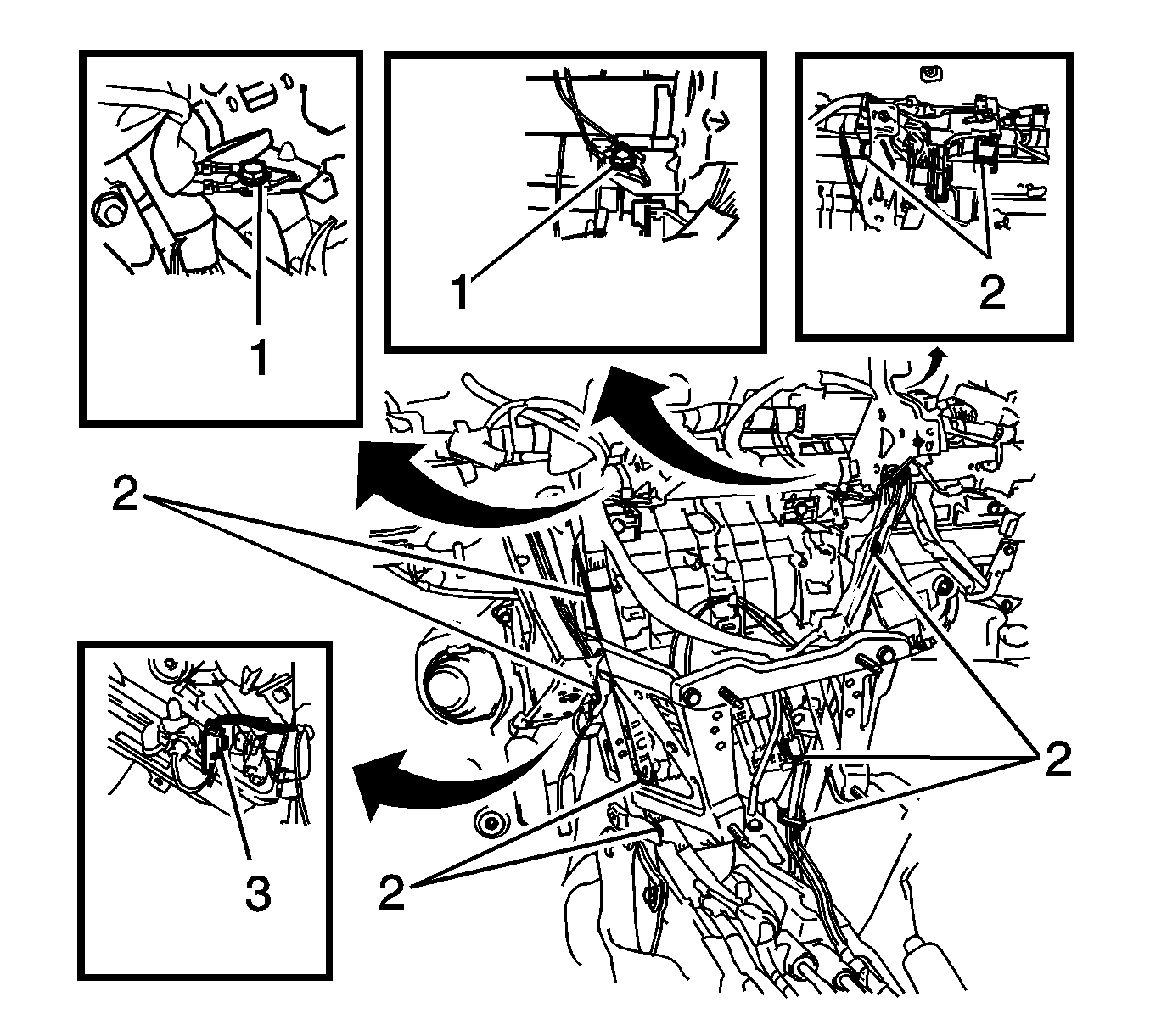 1
1
2
2
2
3
2