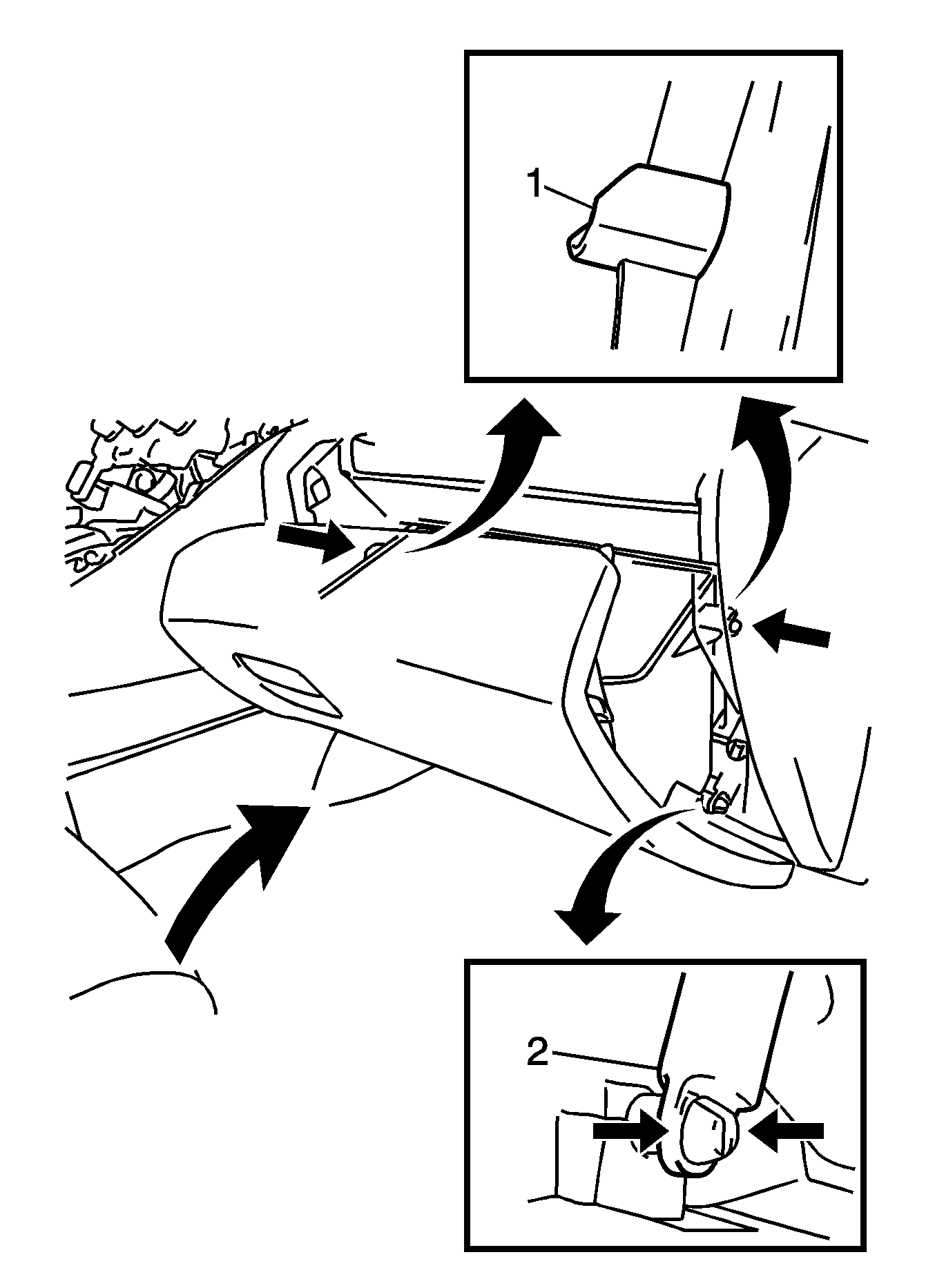 1

2