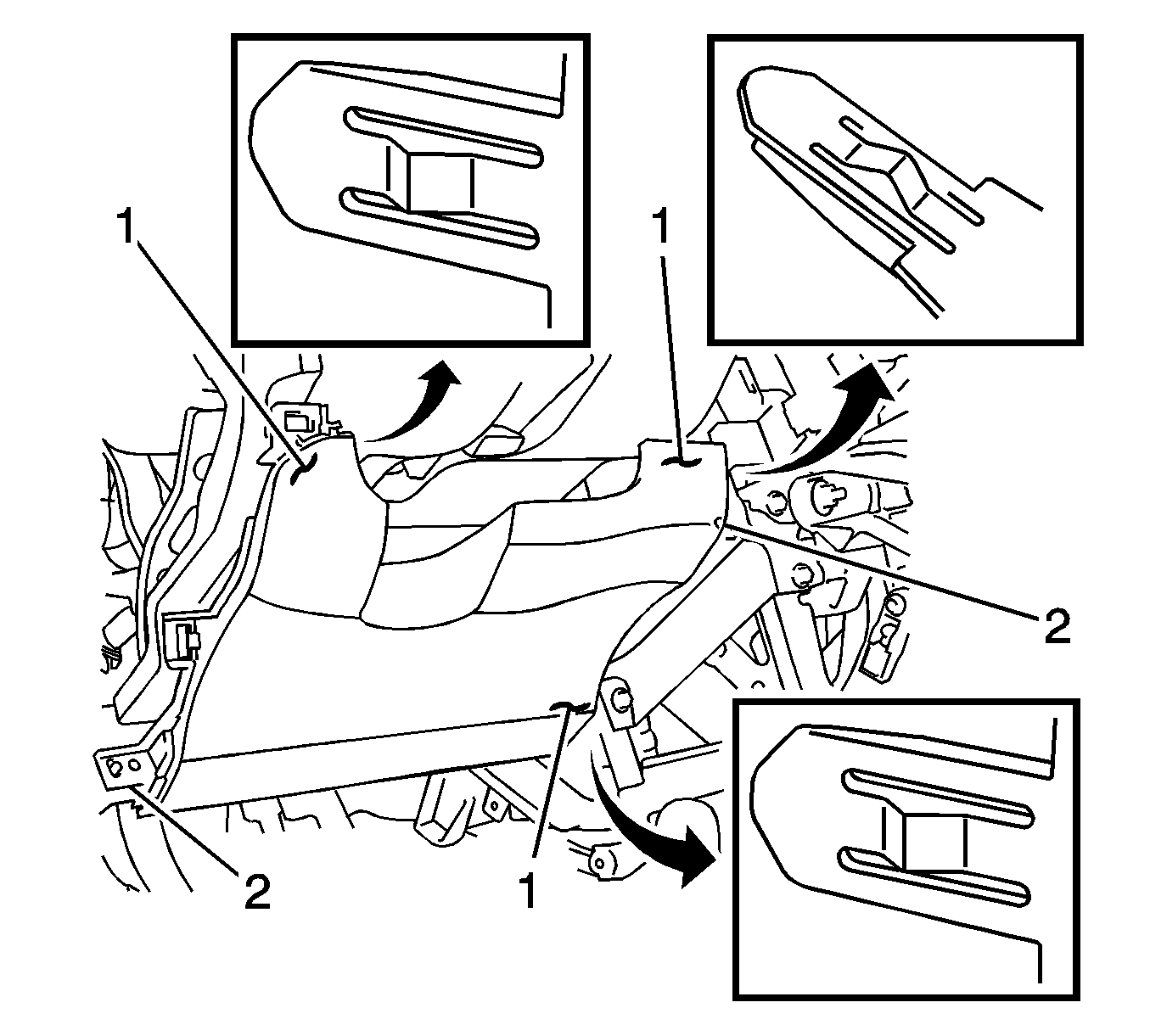 1
1
2
2
1