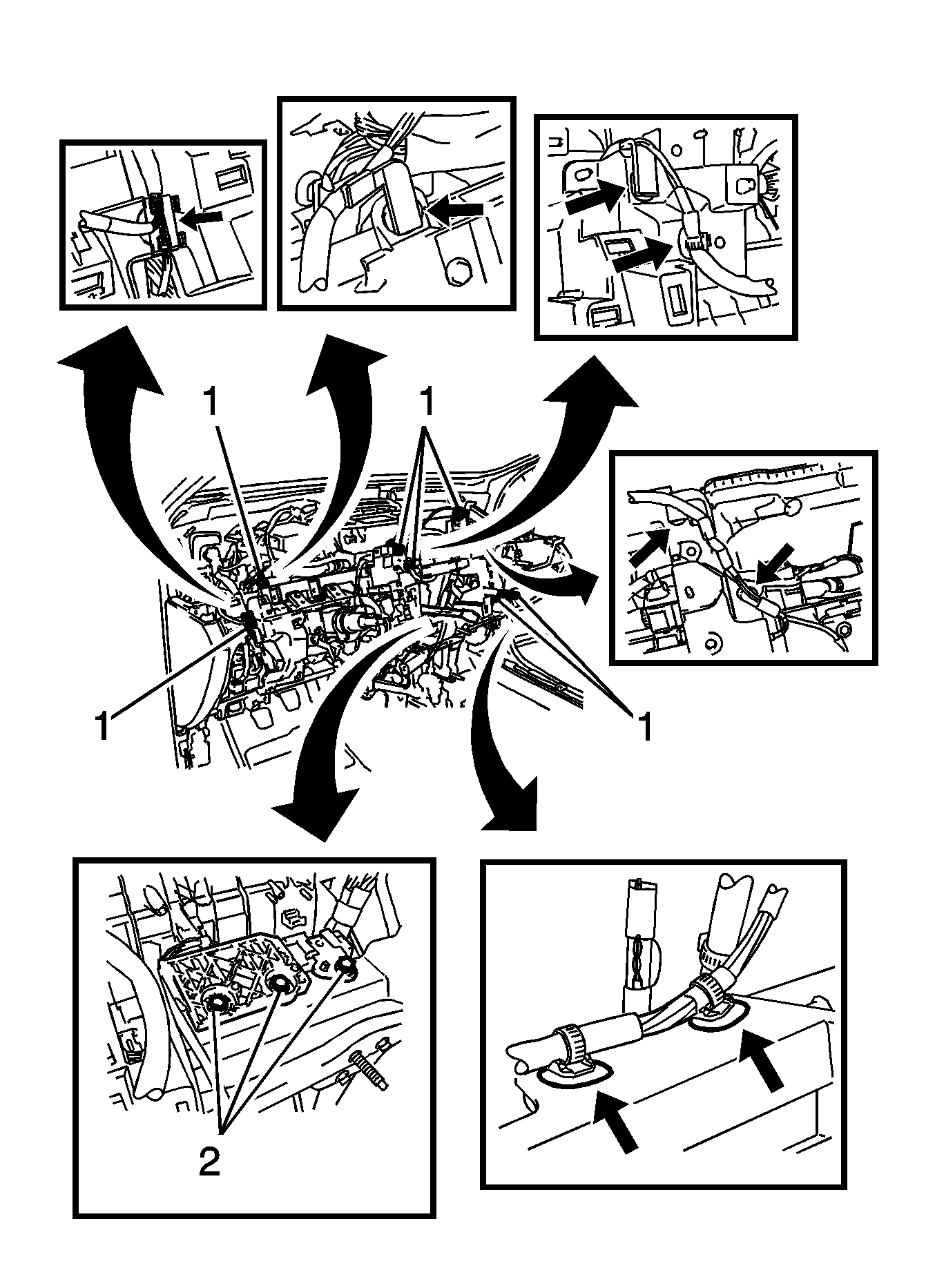 1
1
1
1
2