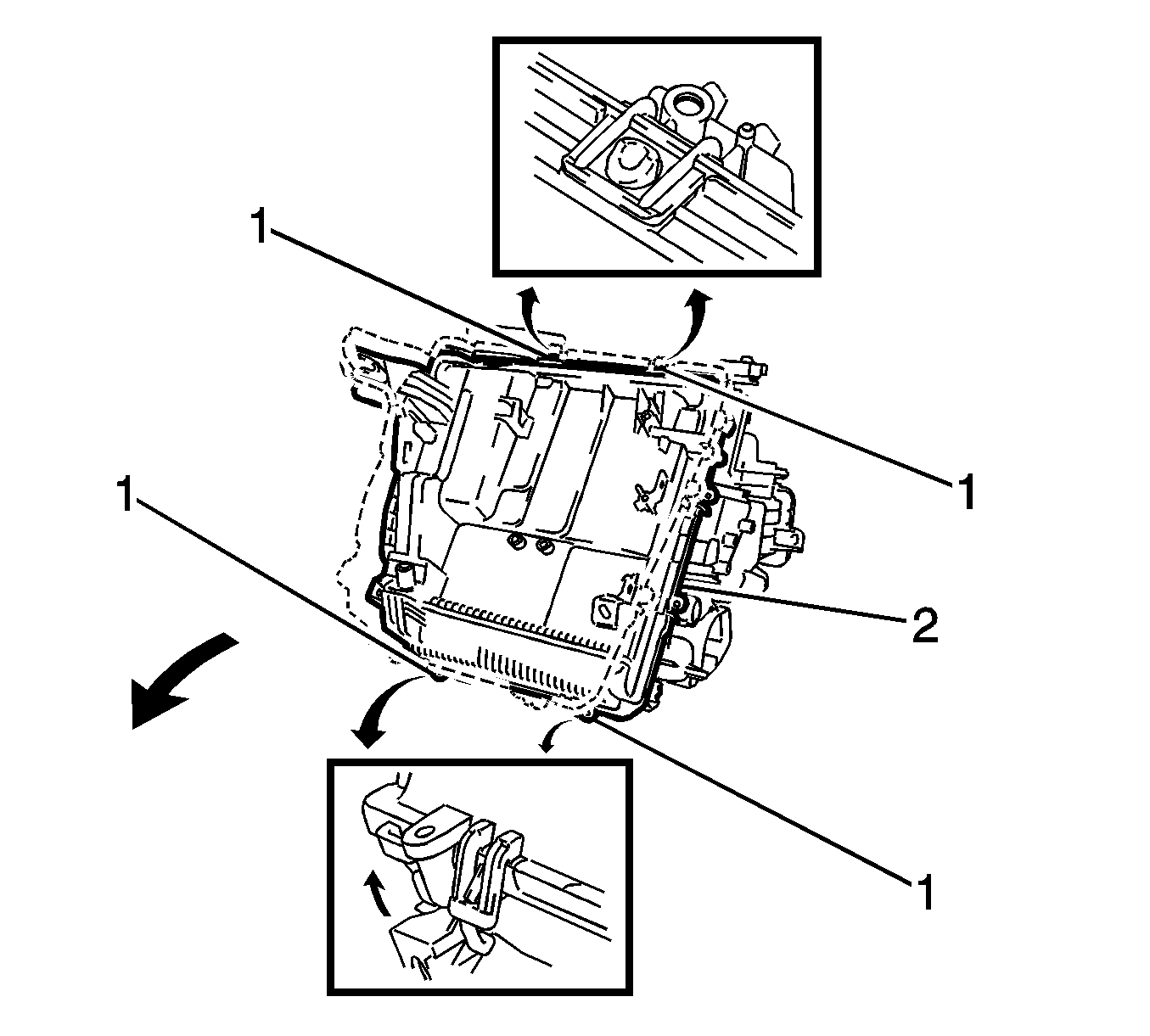 1
1
1
2
1