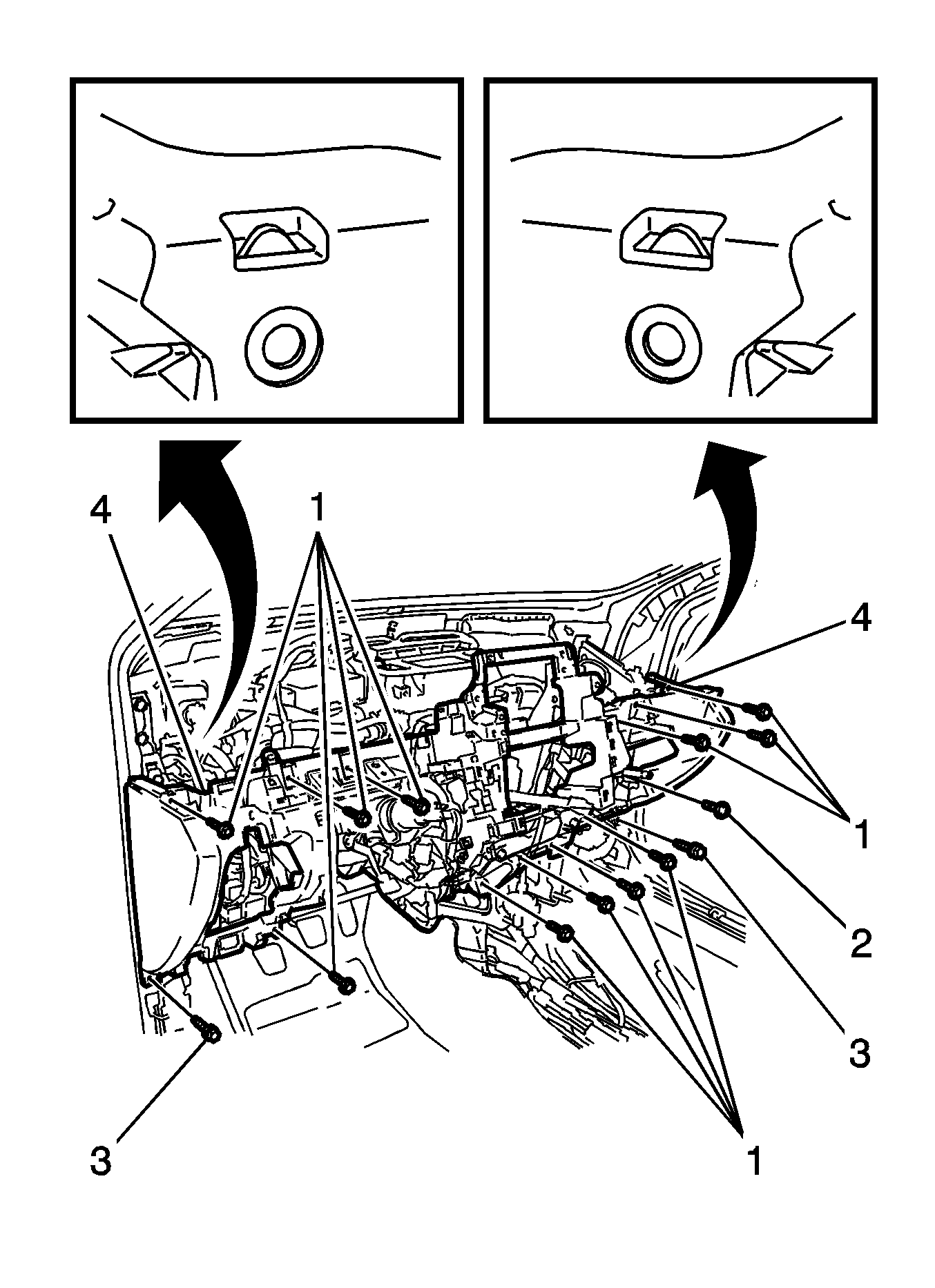 4
1
4
1
2
3
3
1