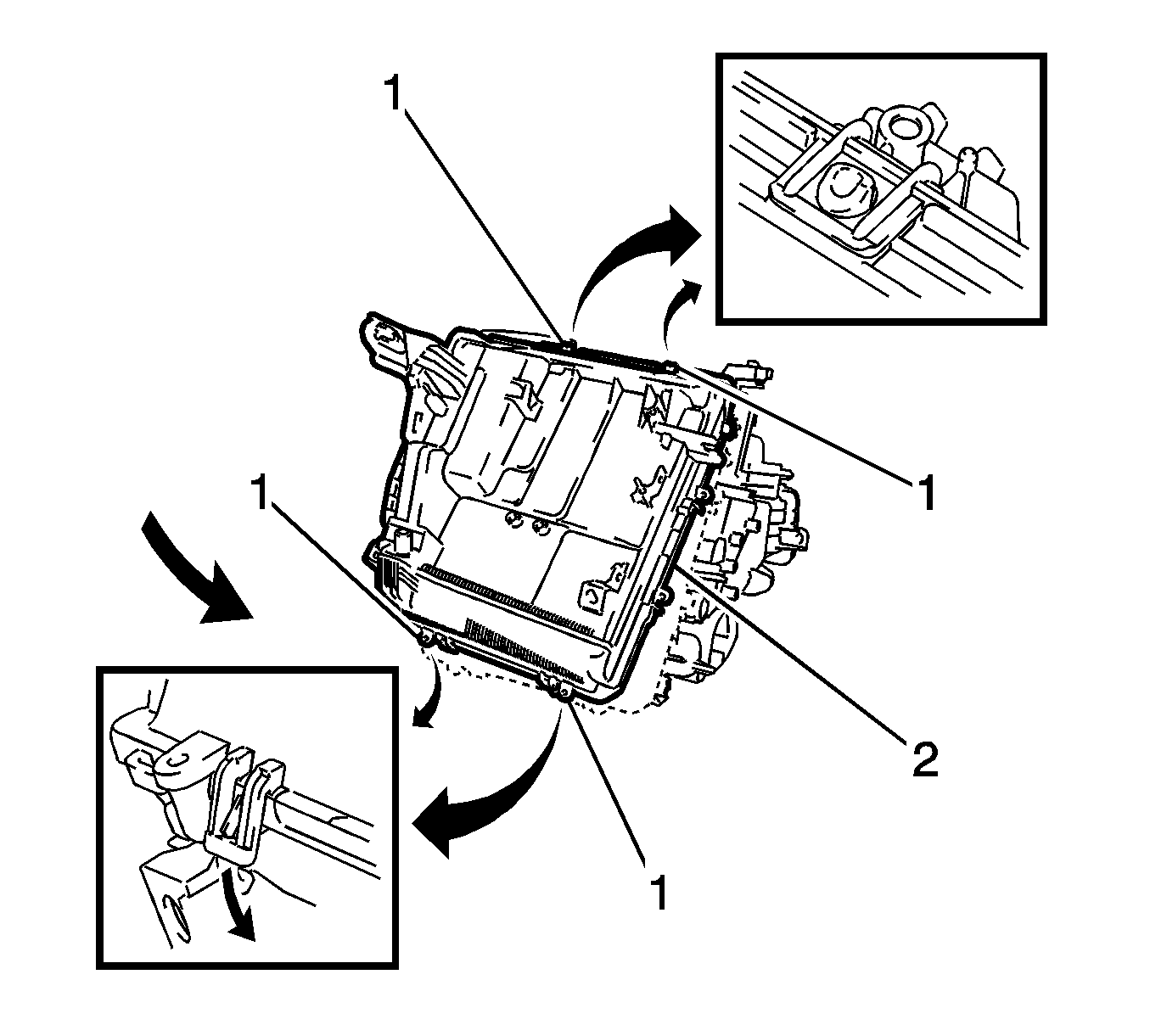 1
1
1
2
1