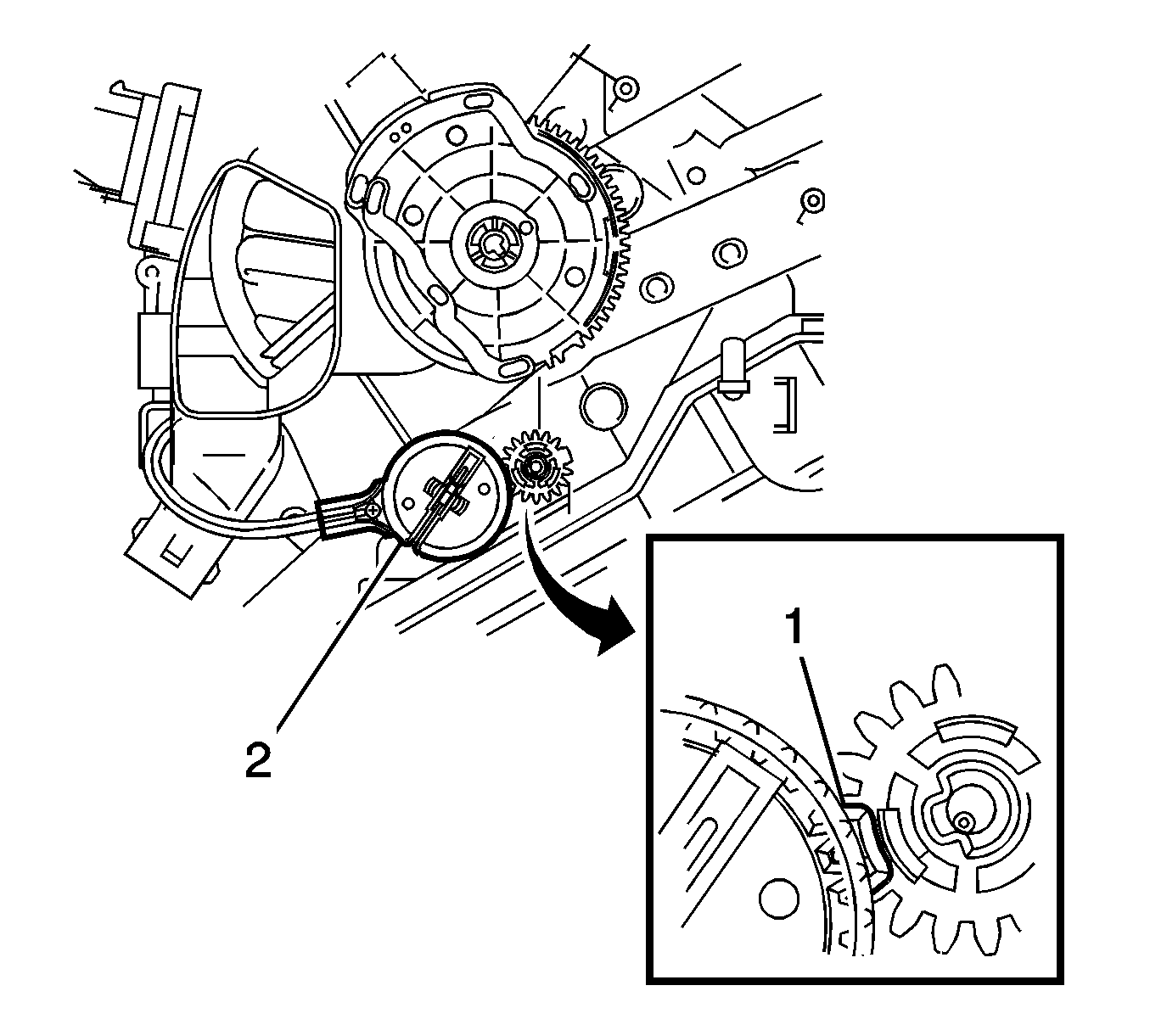 2

1