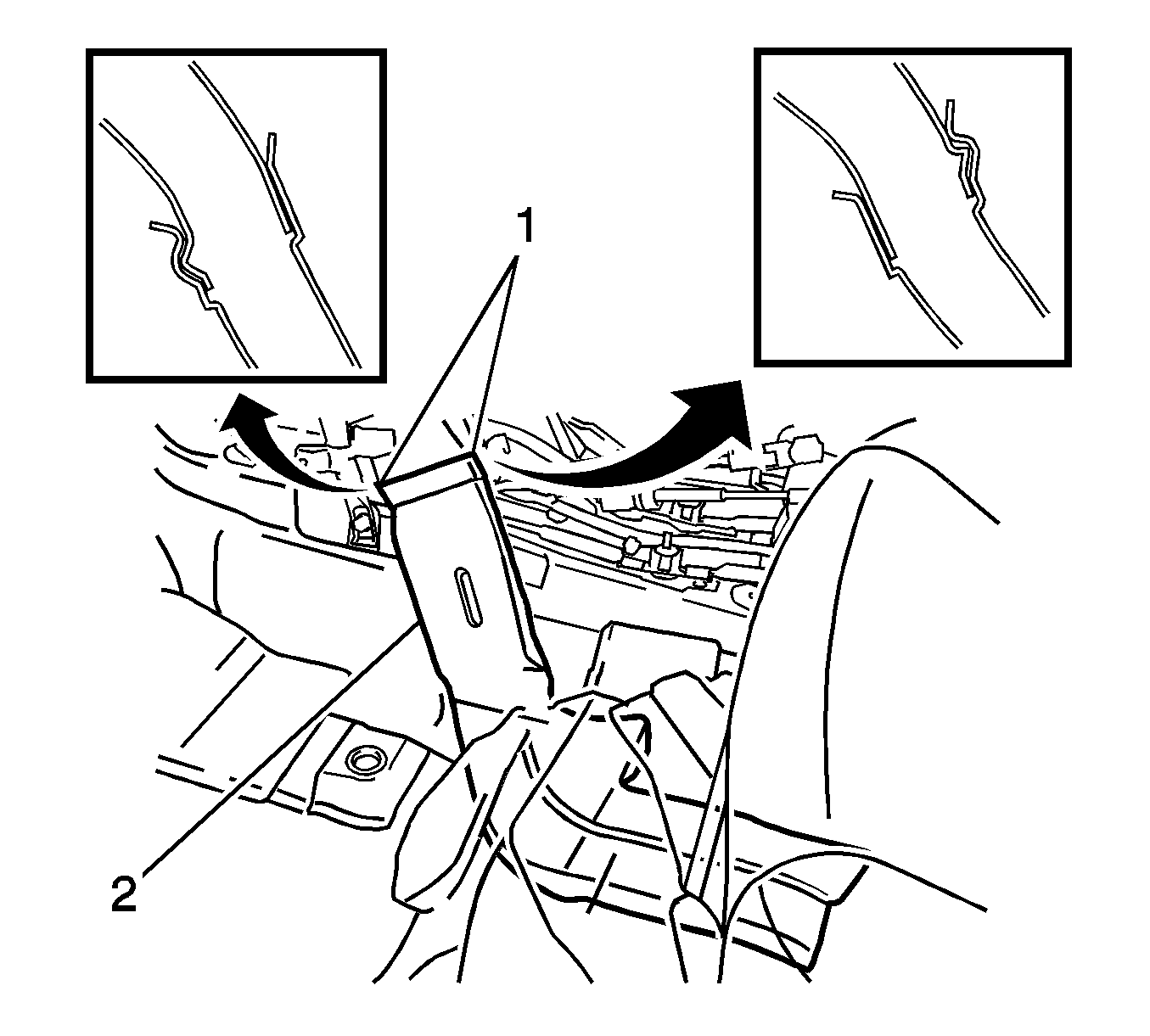 1
2