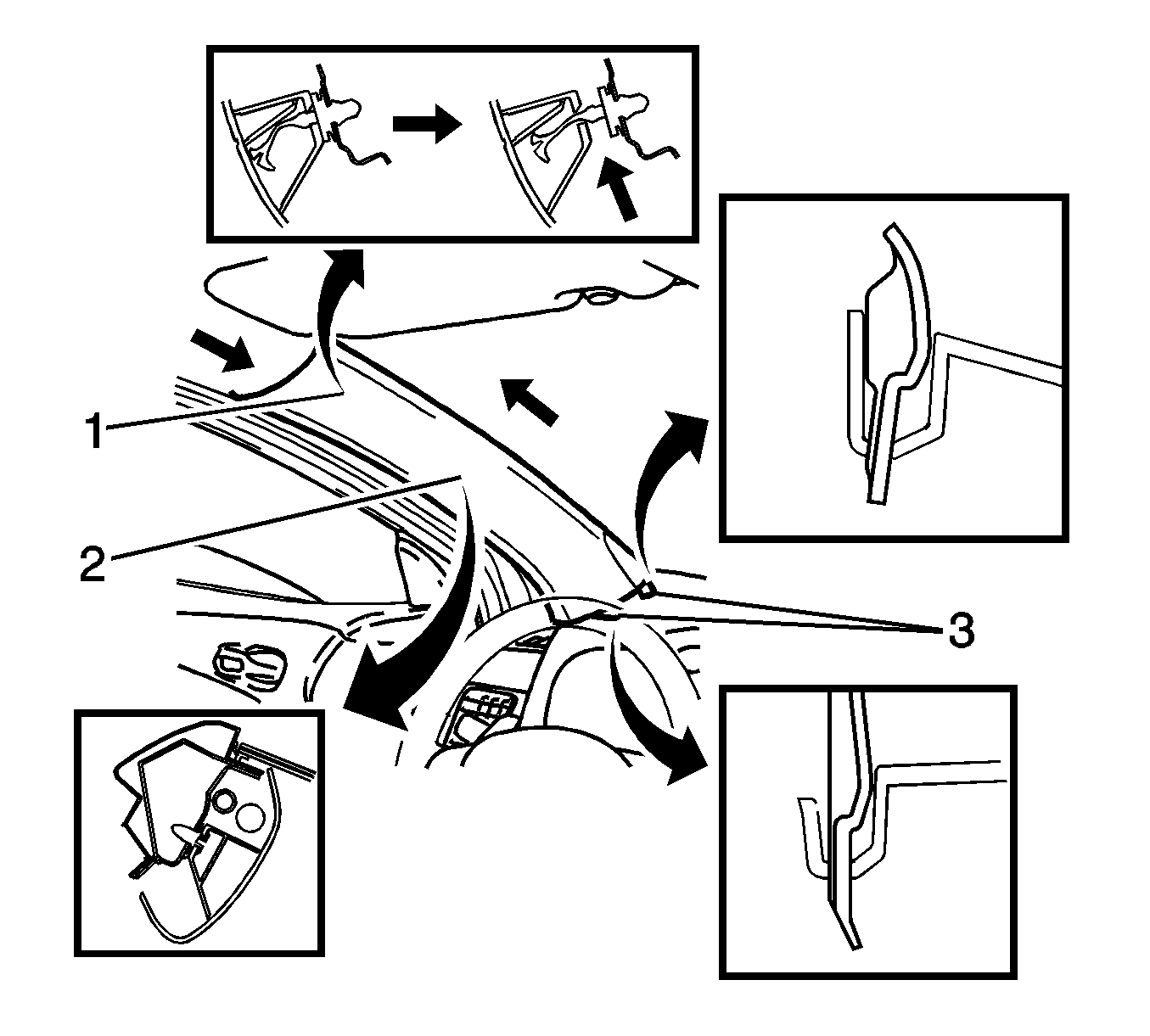 1
2
3