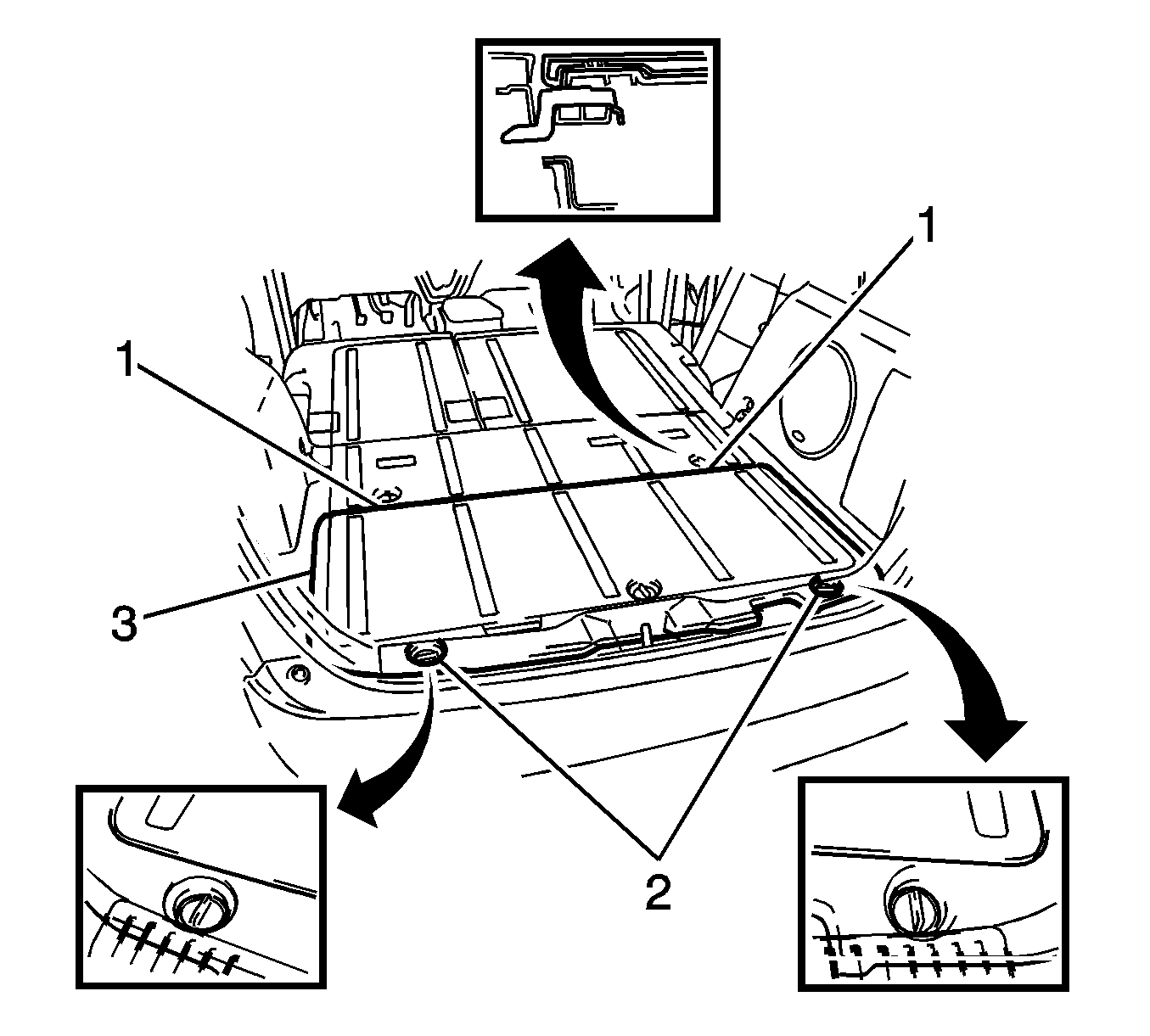 1
1
3
2