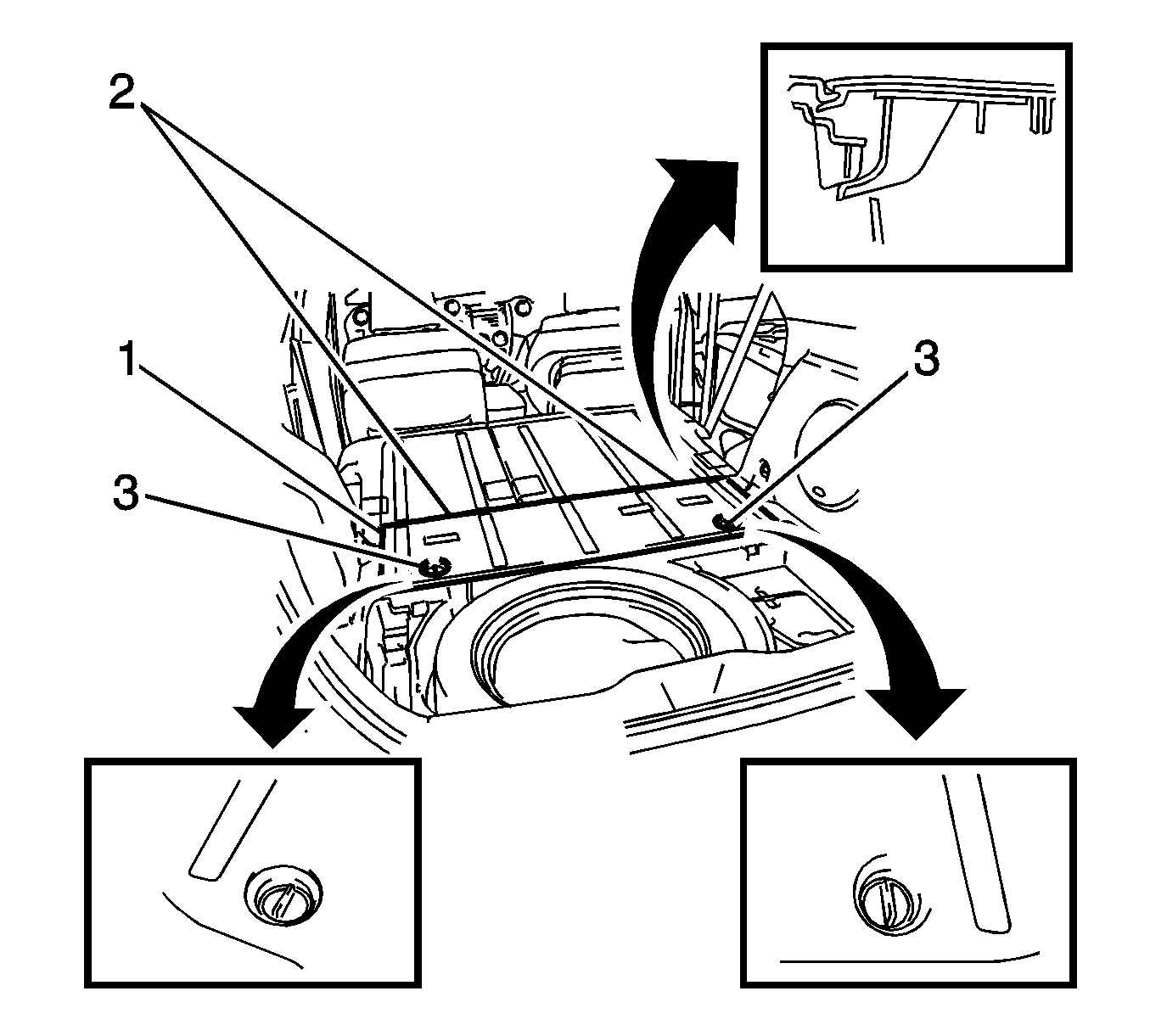 2
1
3
3