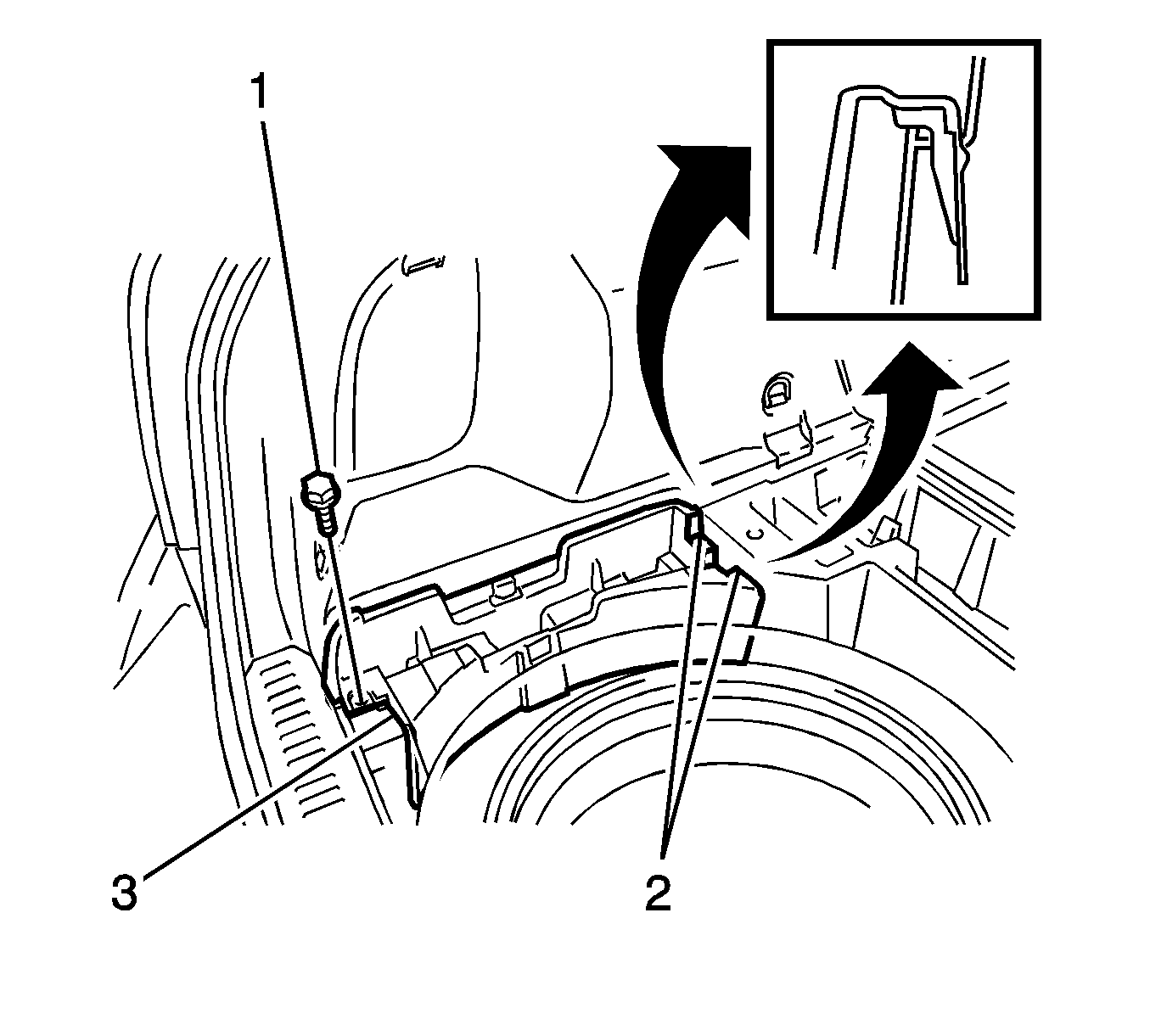 1

3

2