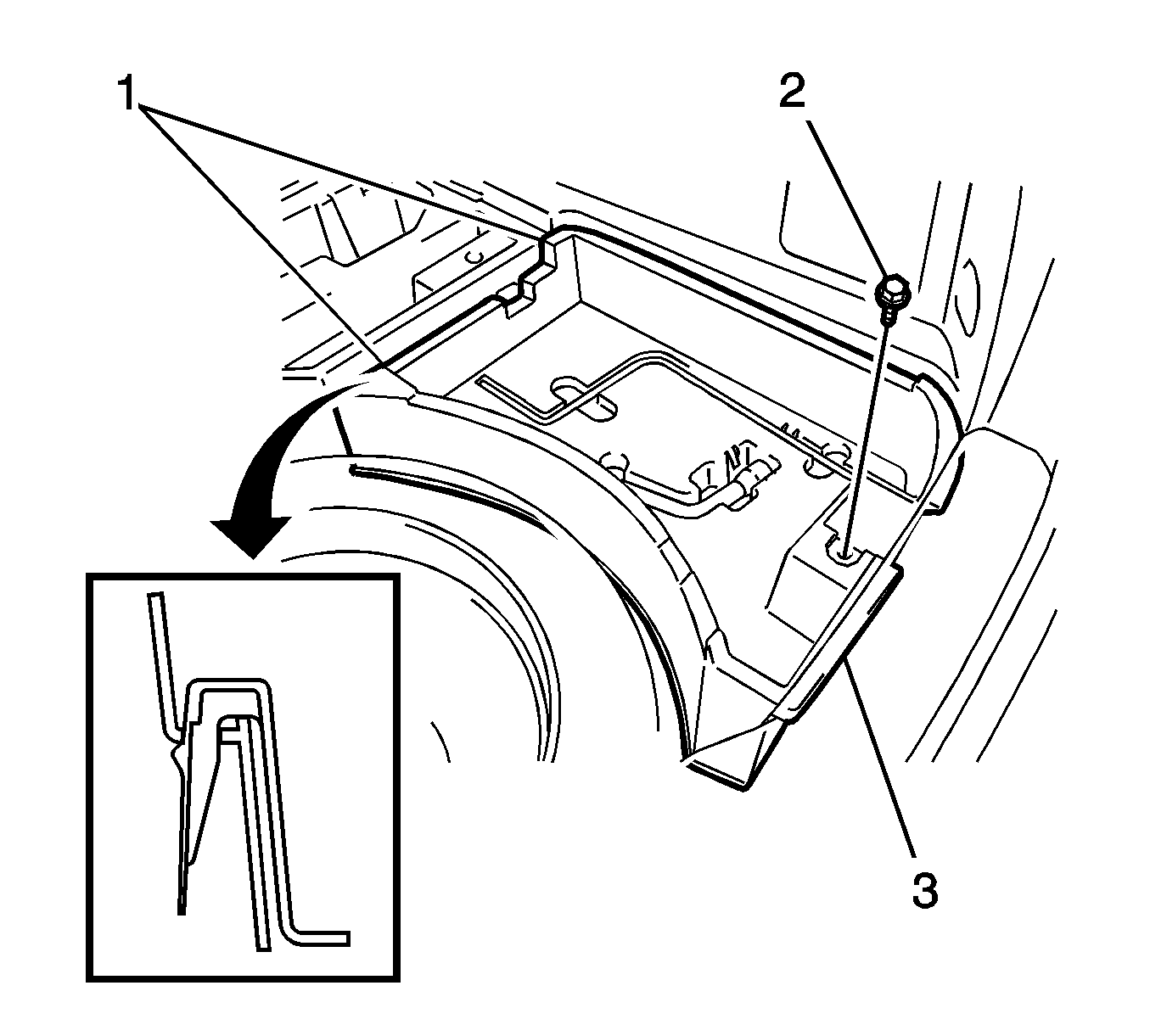 1
2
3