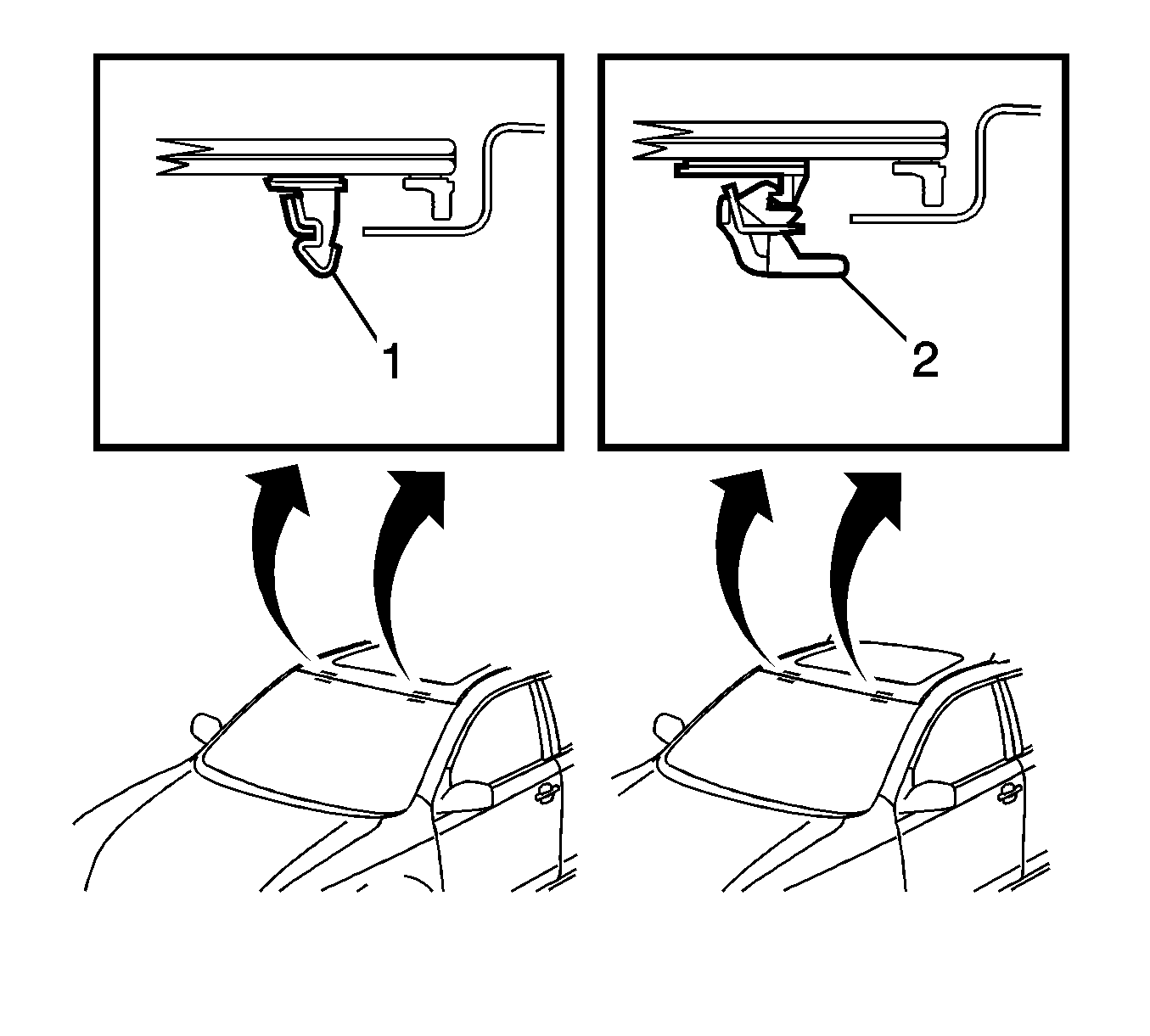 1

2