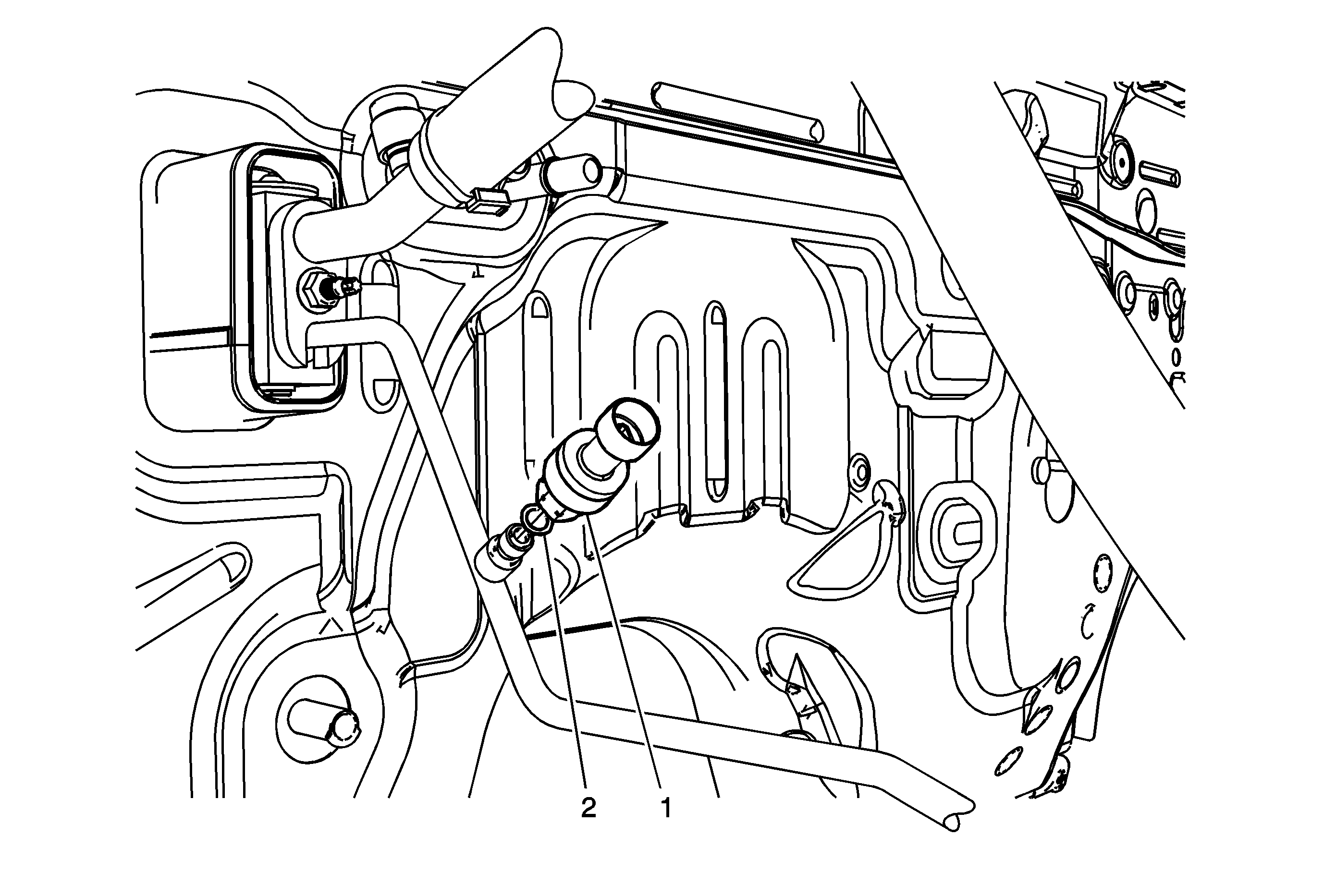 2 1