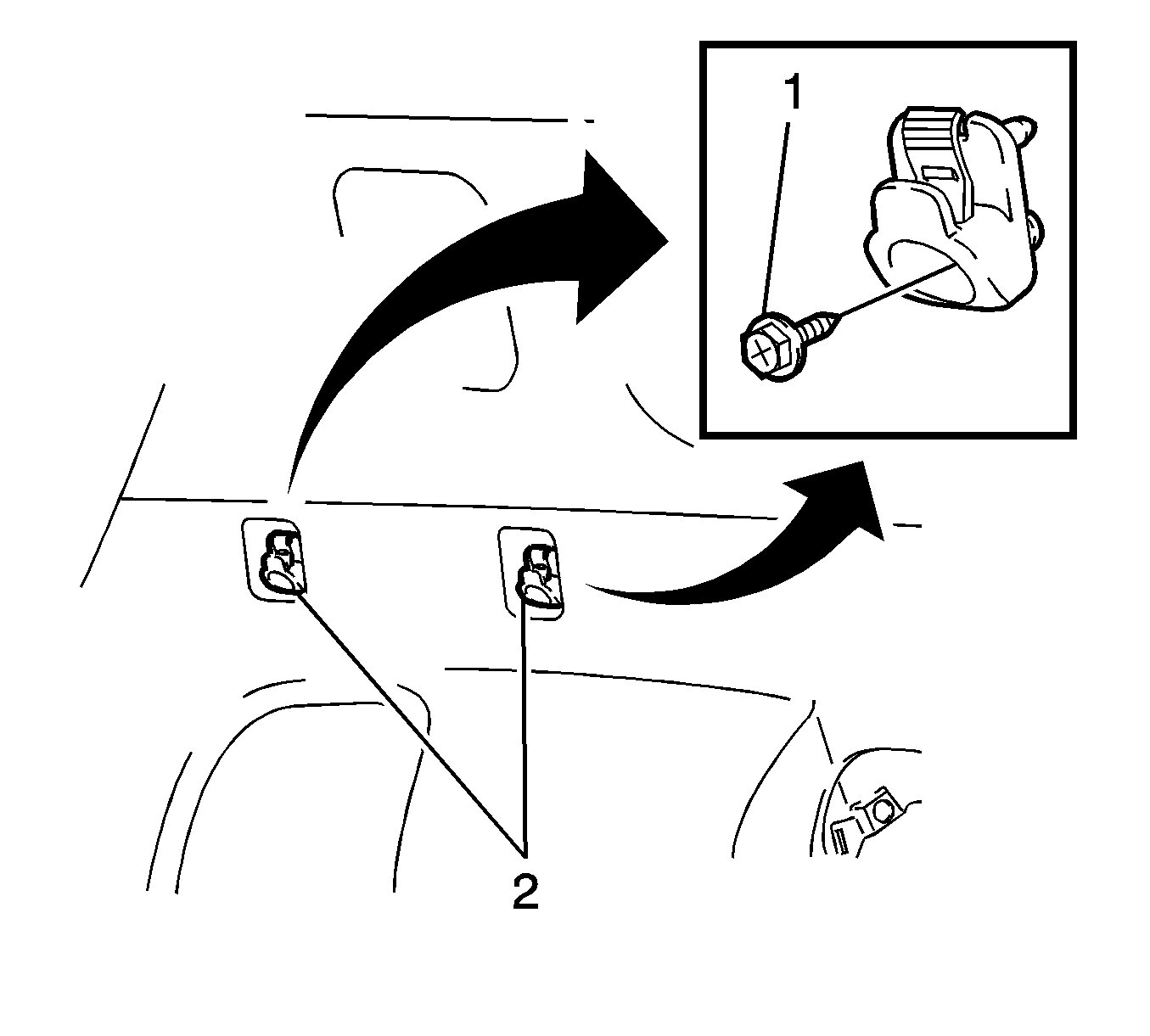 1

2