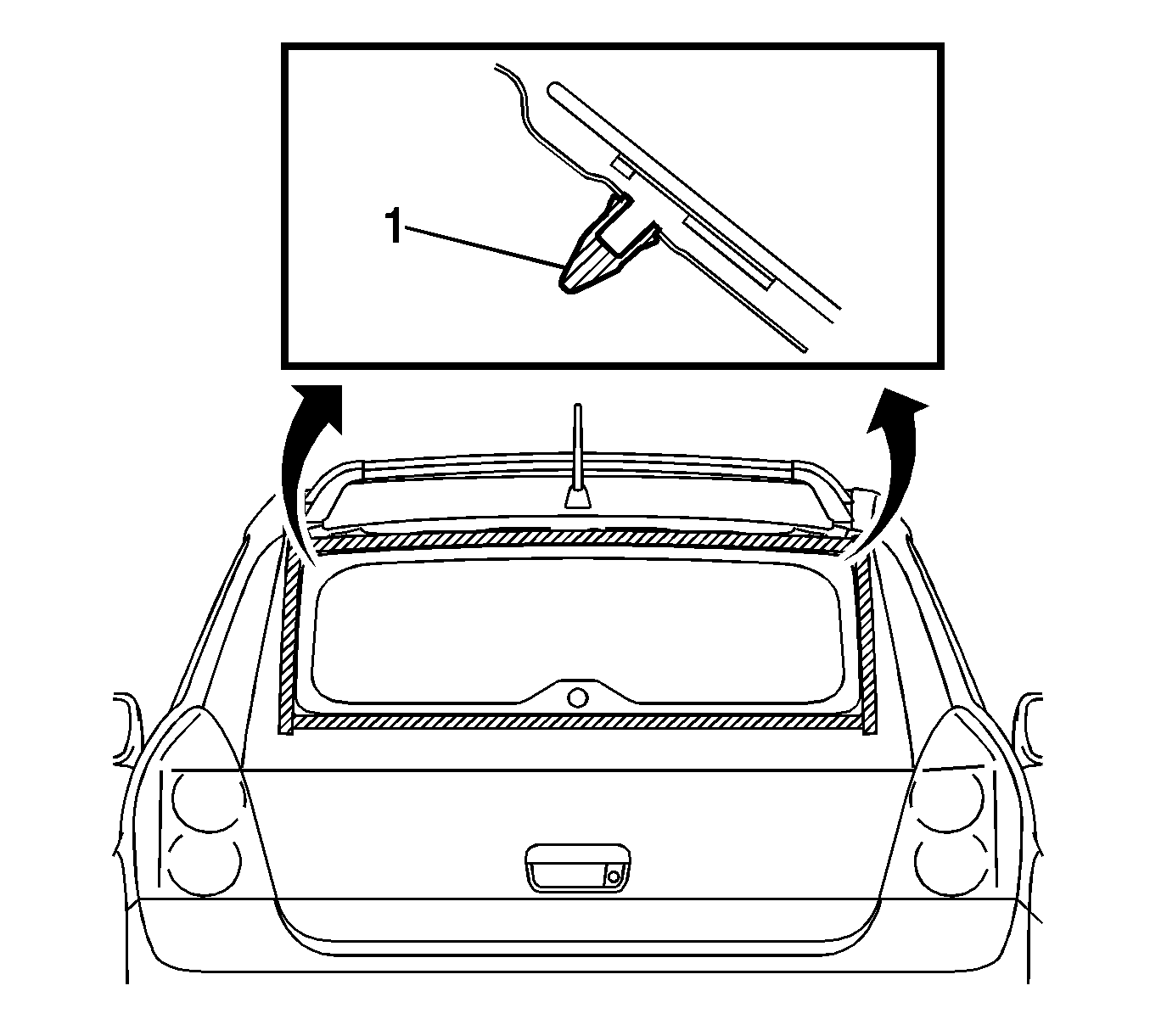 1