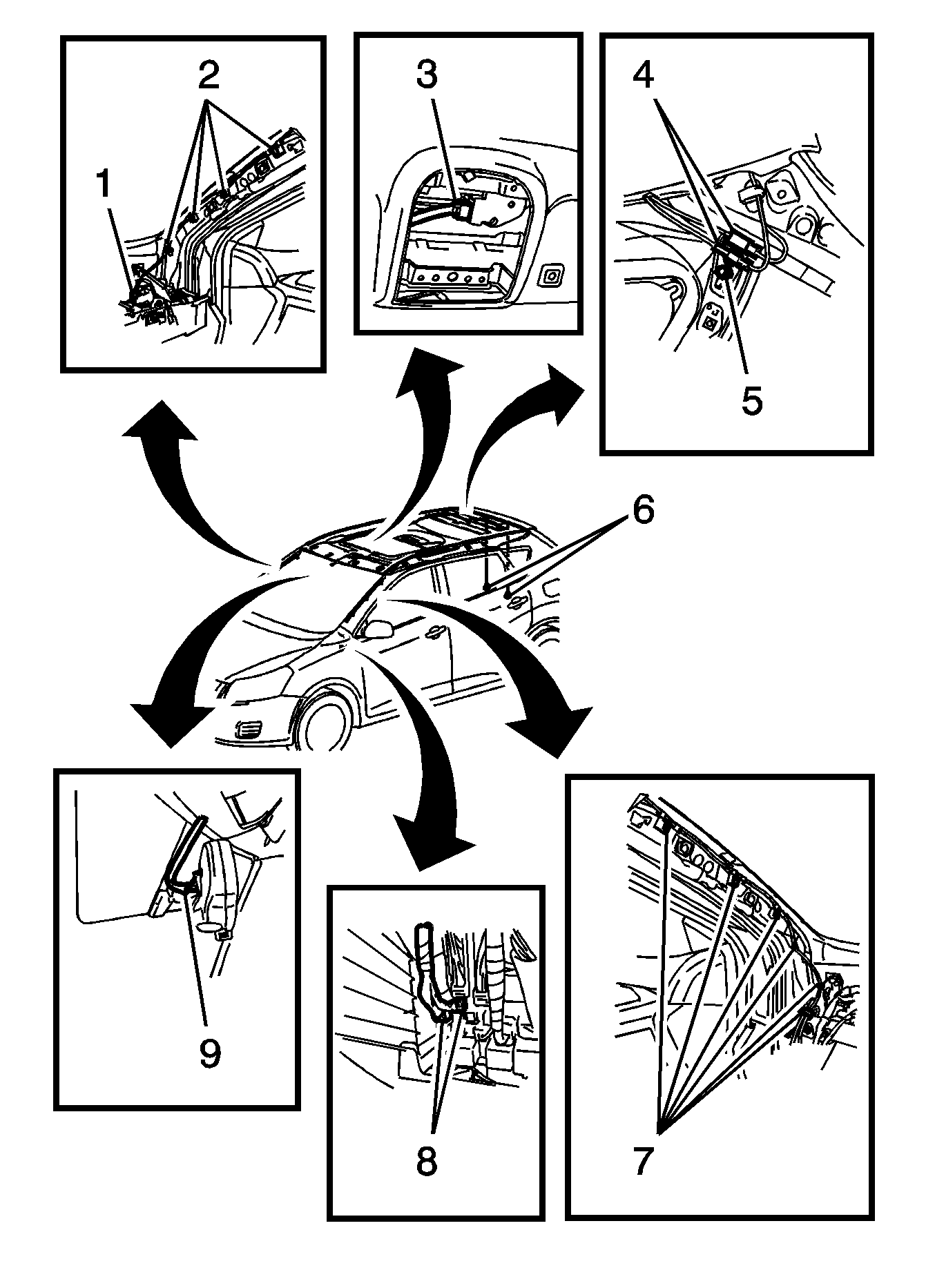 2
1
3
4
5
6
9
8
7