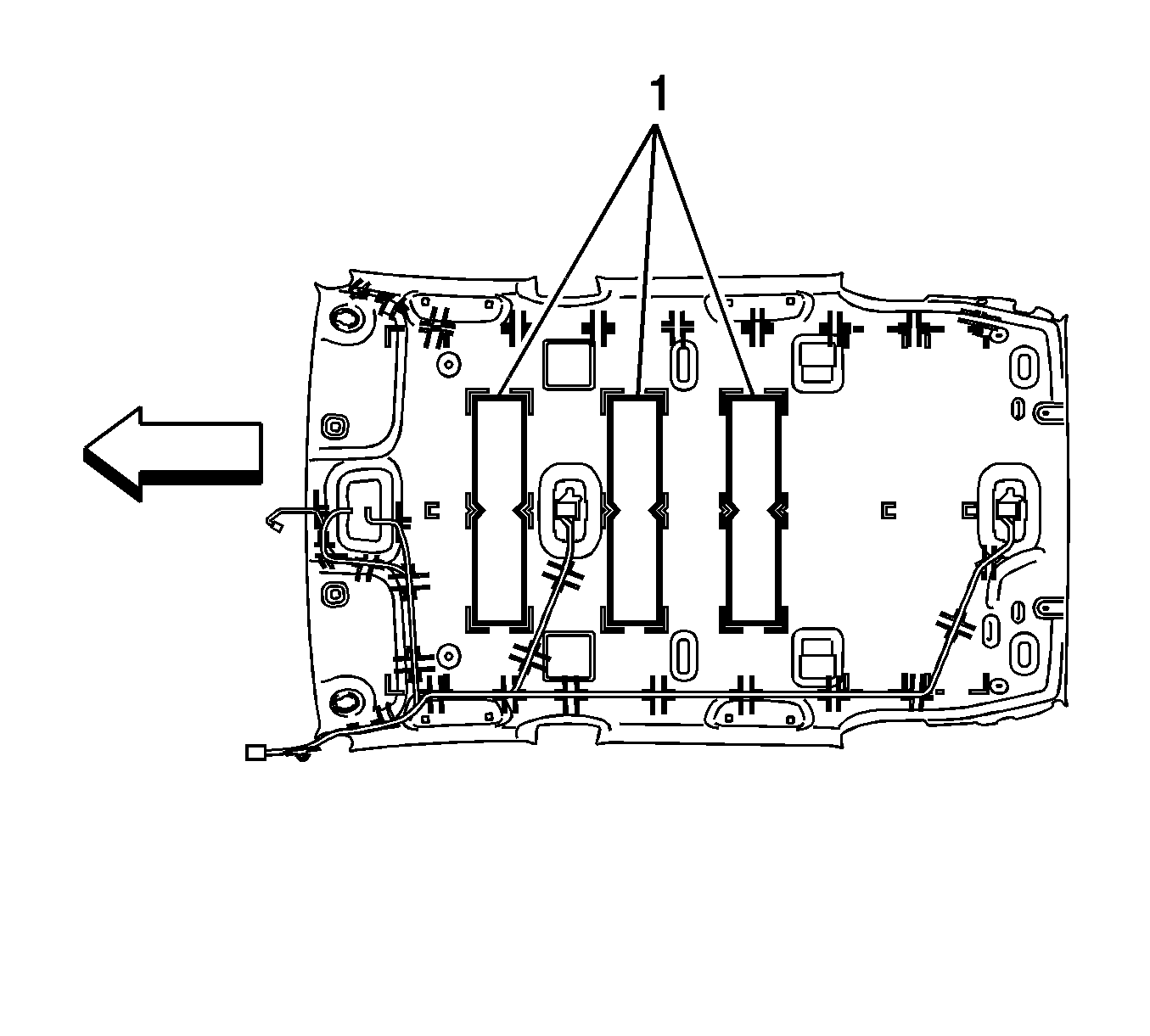 1