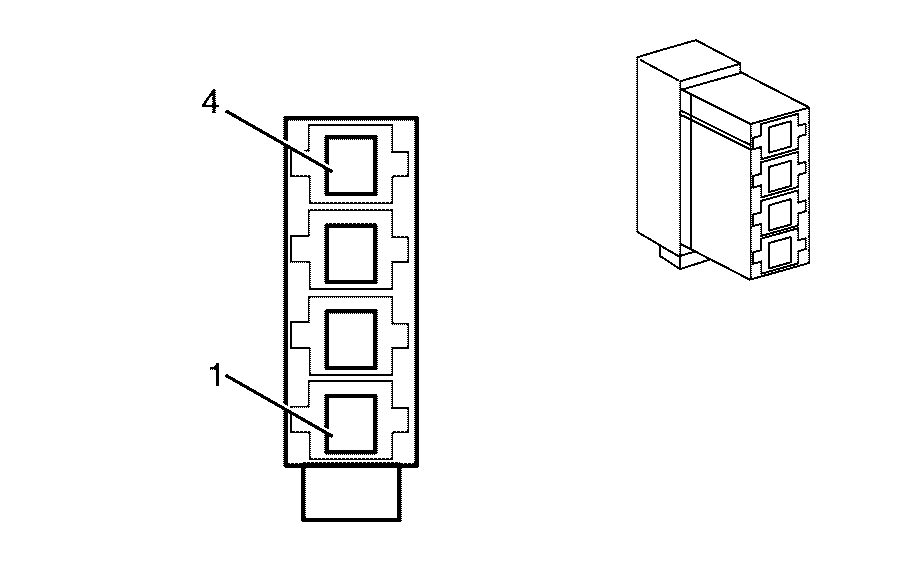 4
1