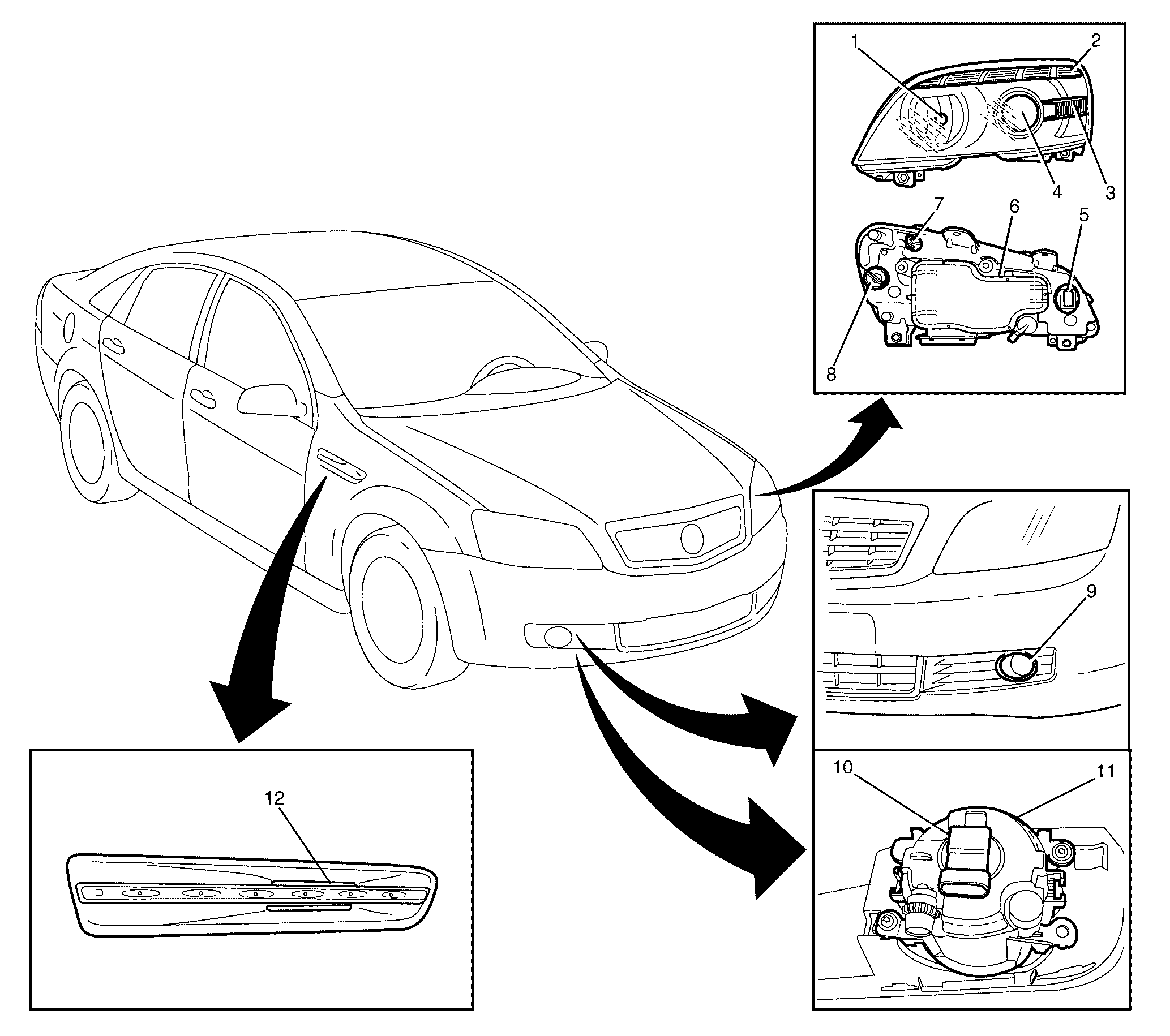 1
2
4
3
7
6
5
8
9
10
11
12