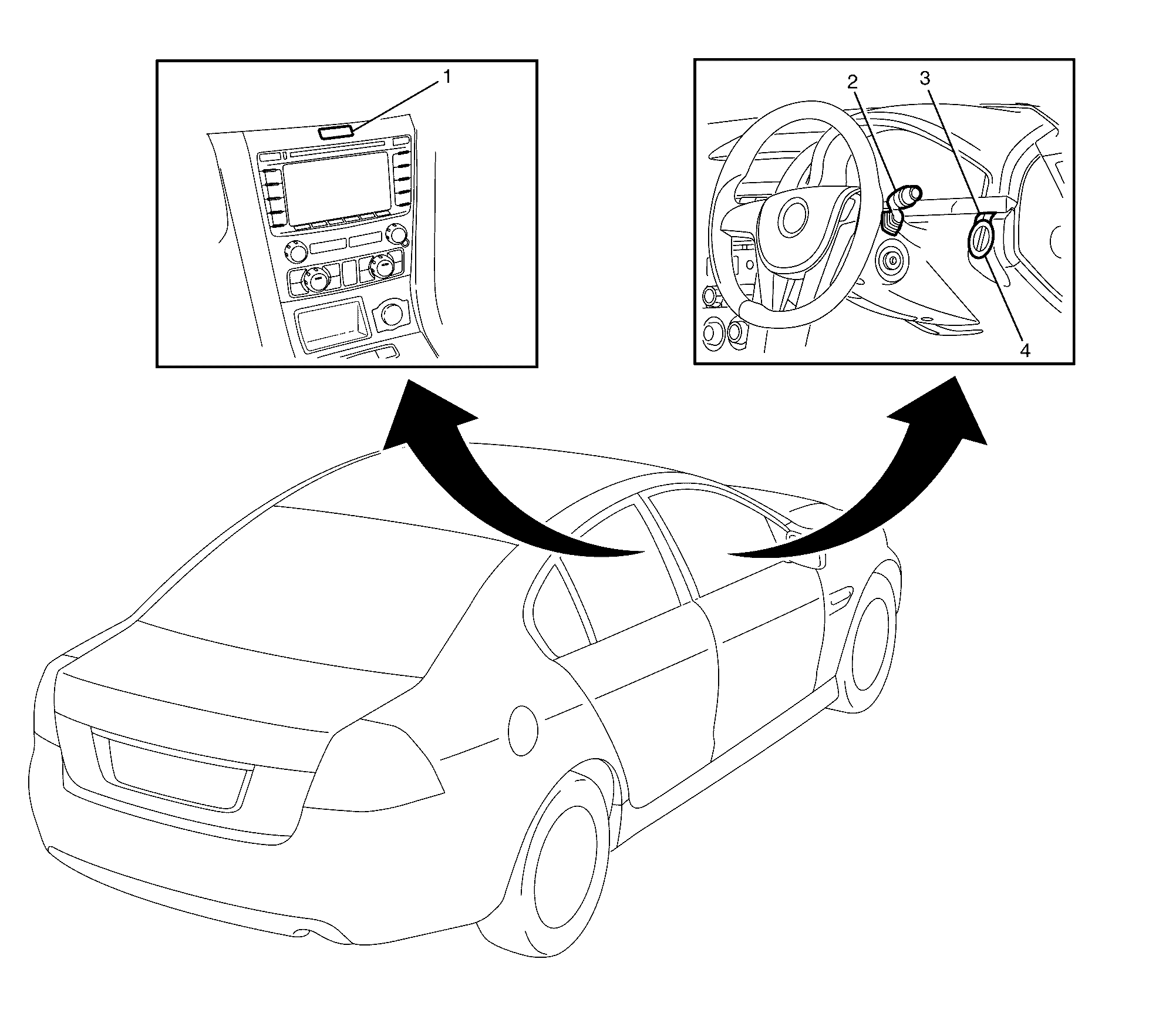 1

2
3
4