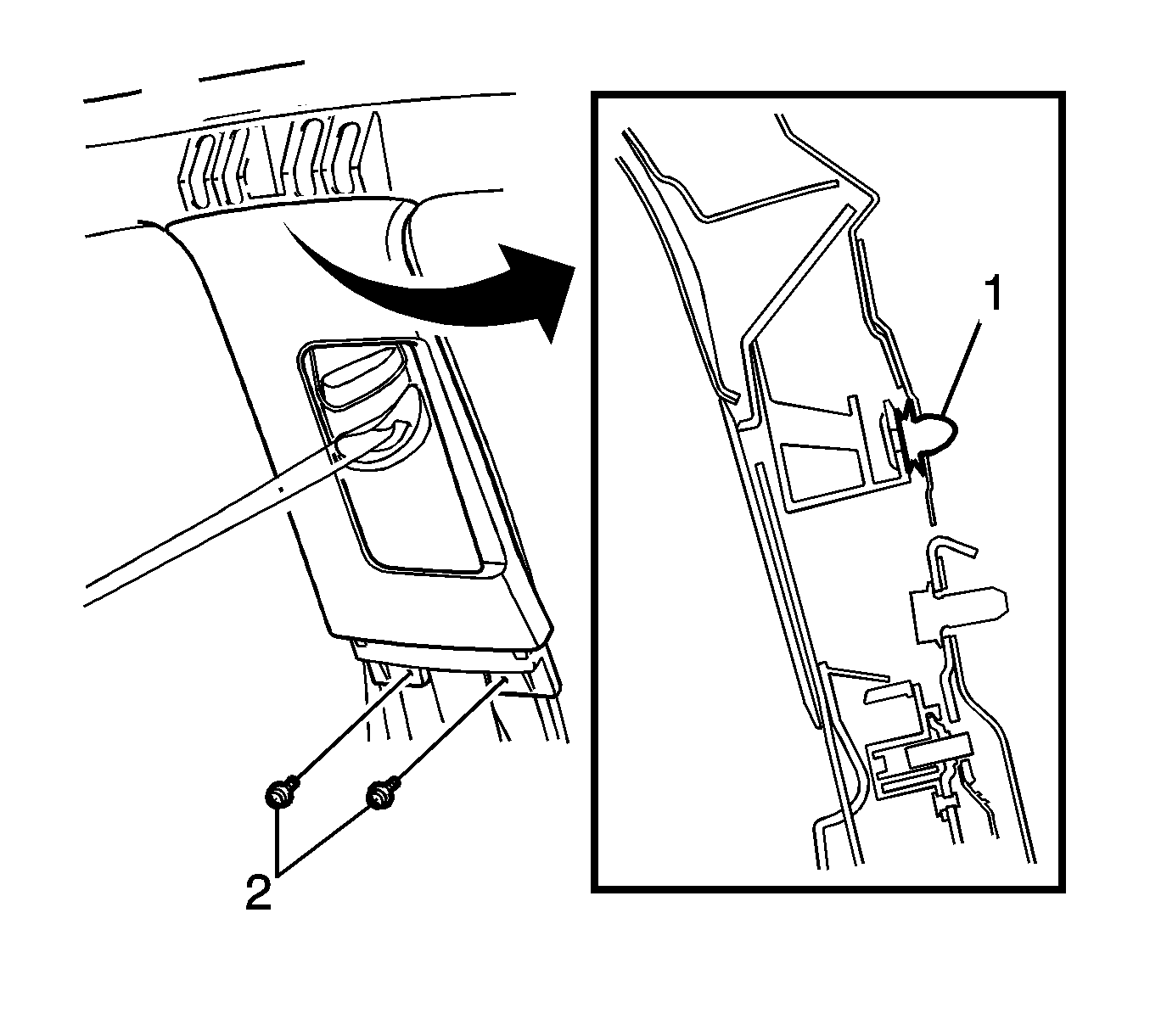 1

2