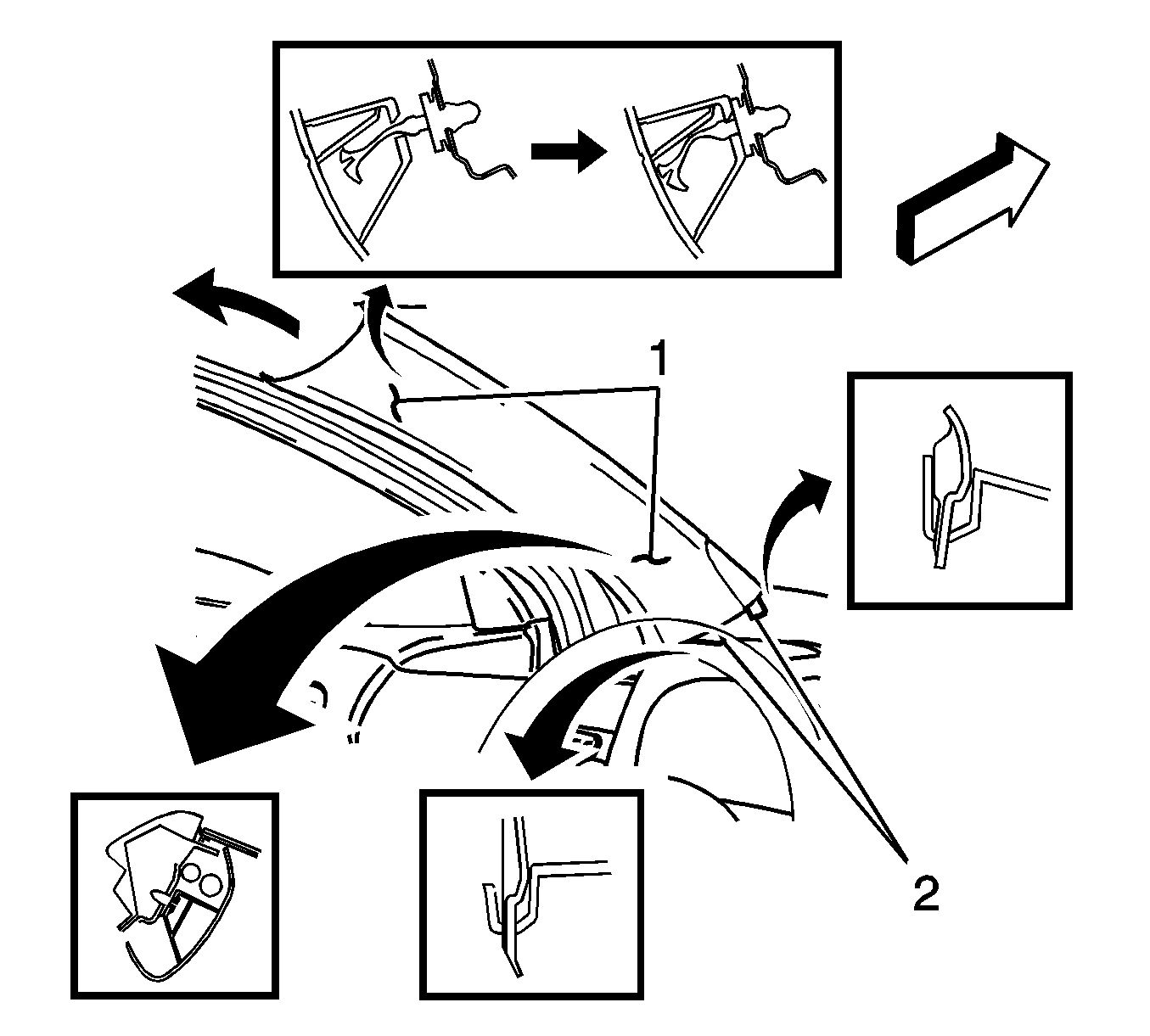 1
2