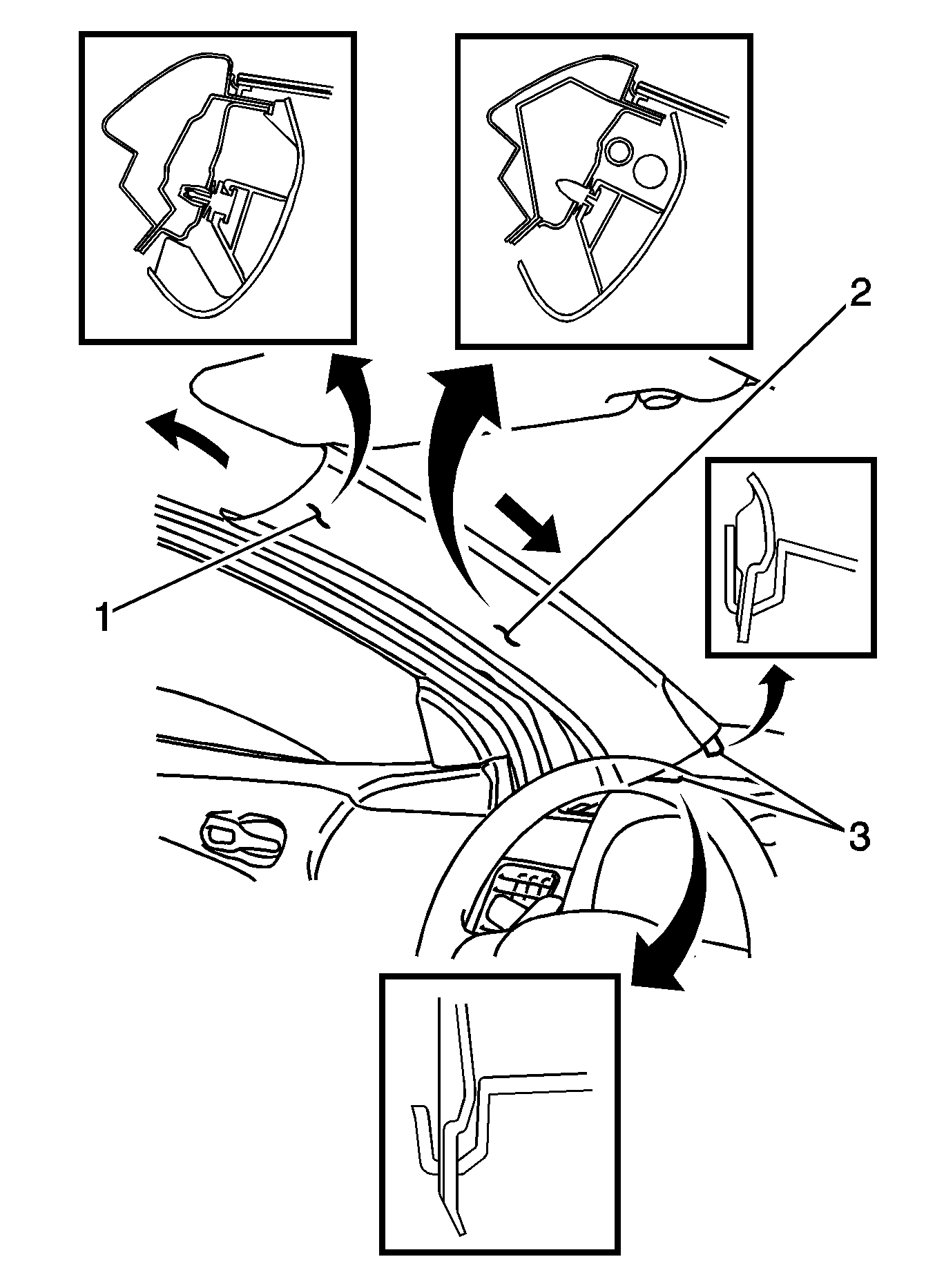 2
1
3