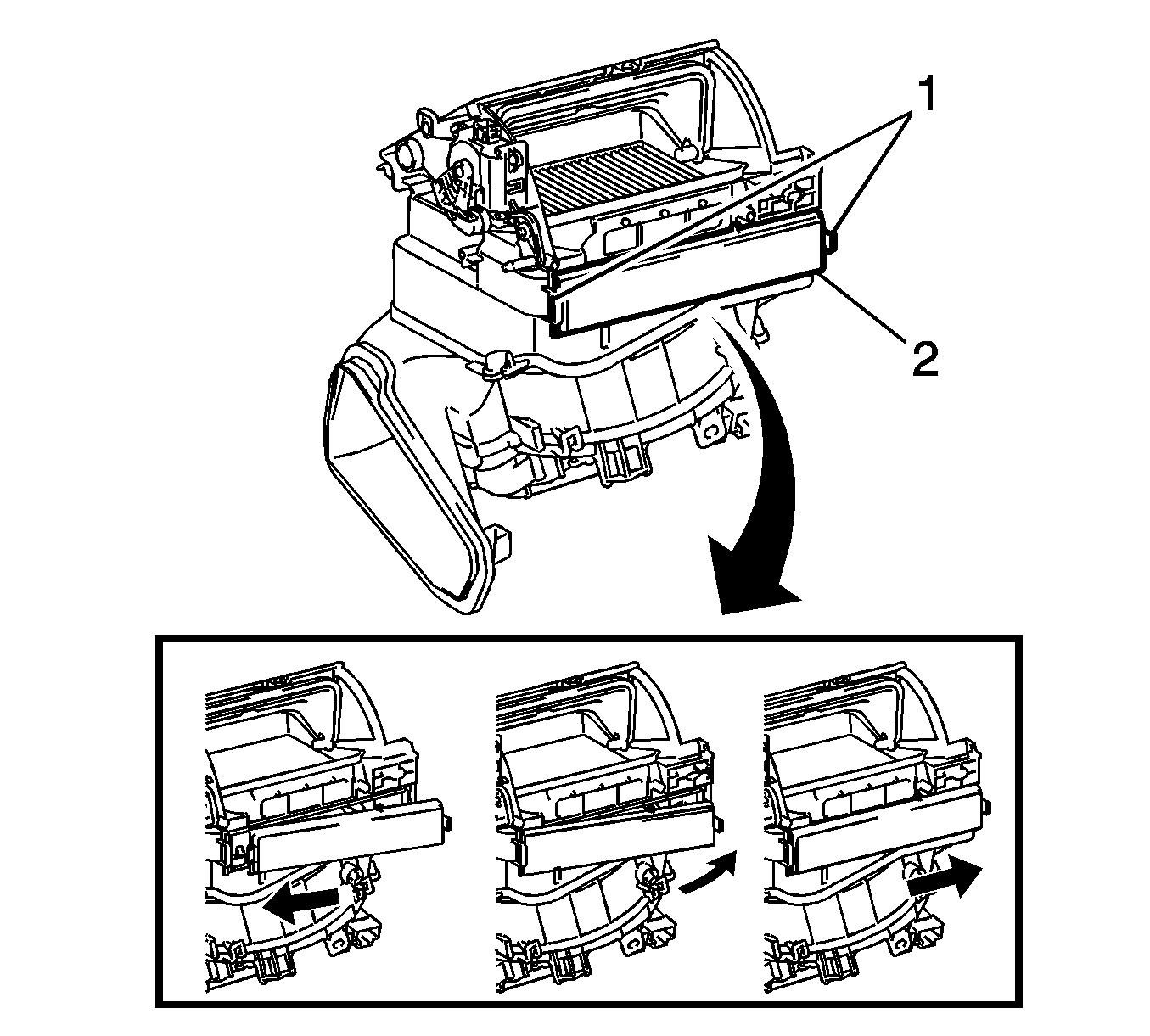 1
2