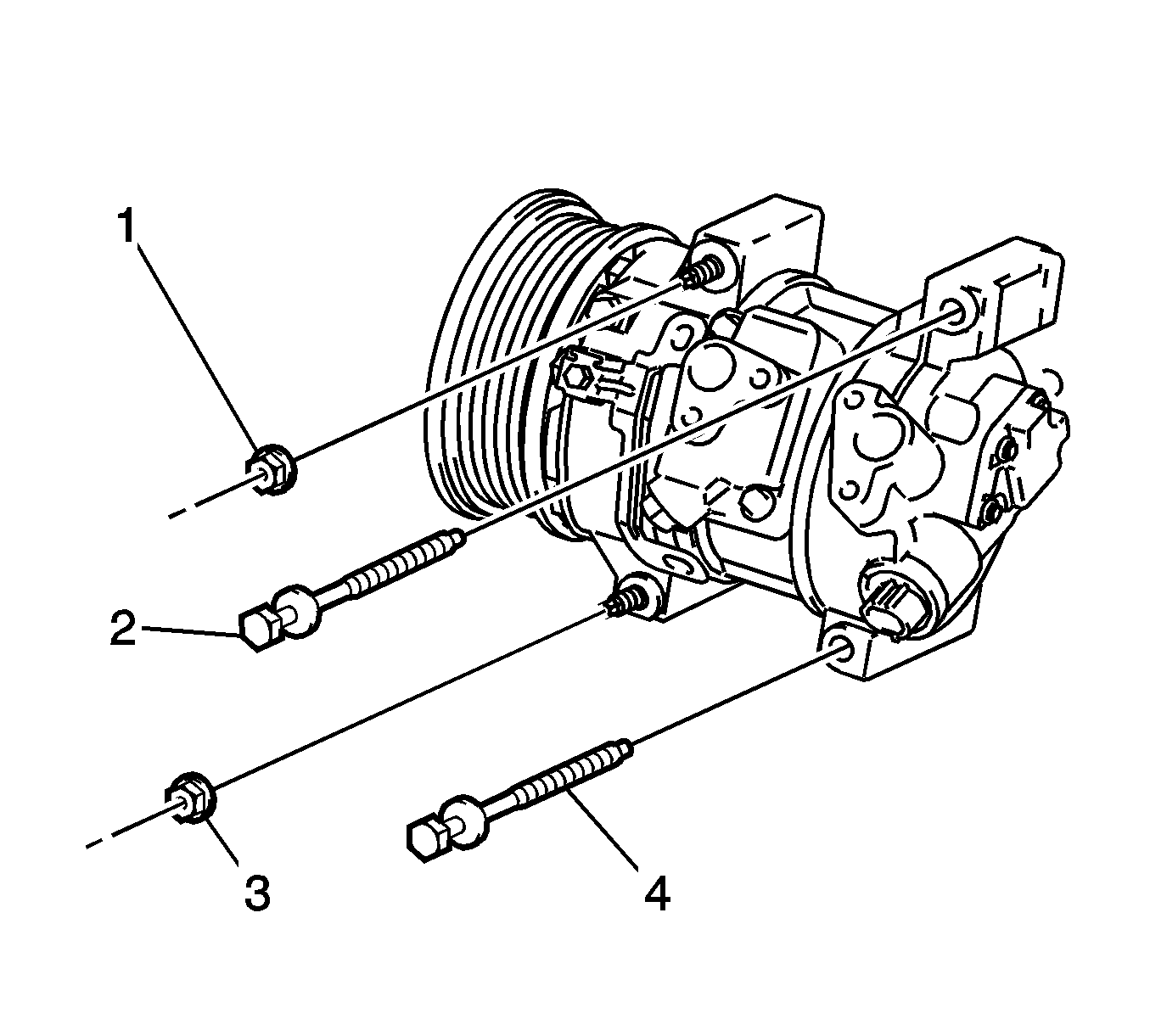 1
2
3
4