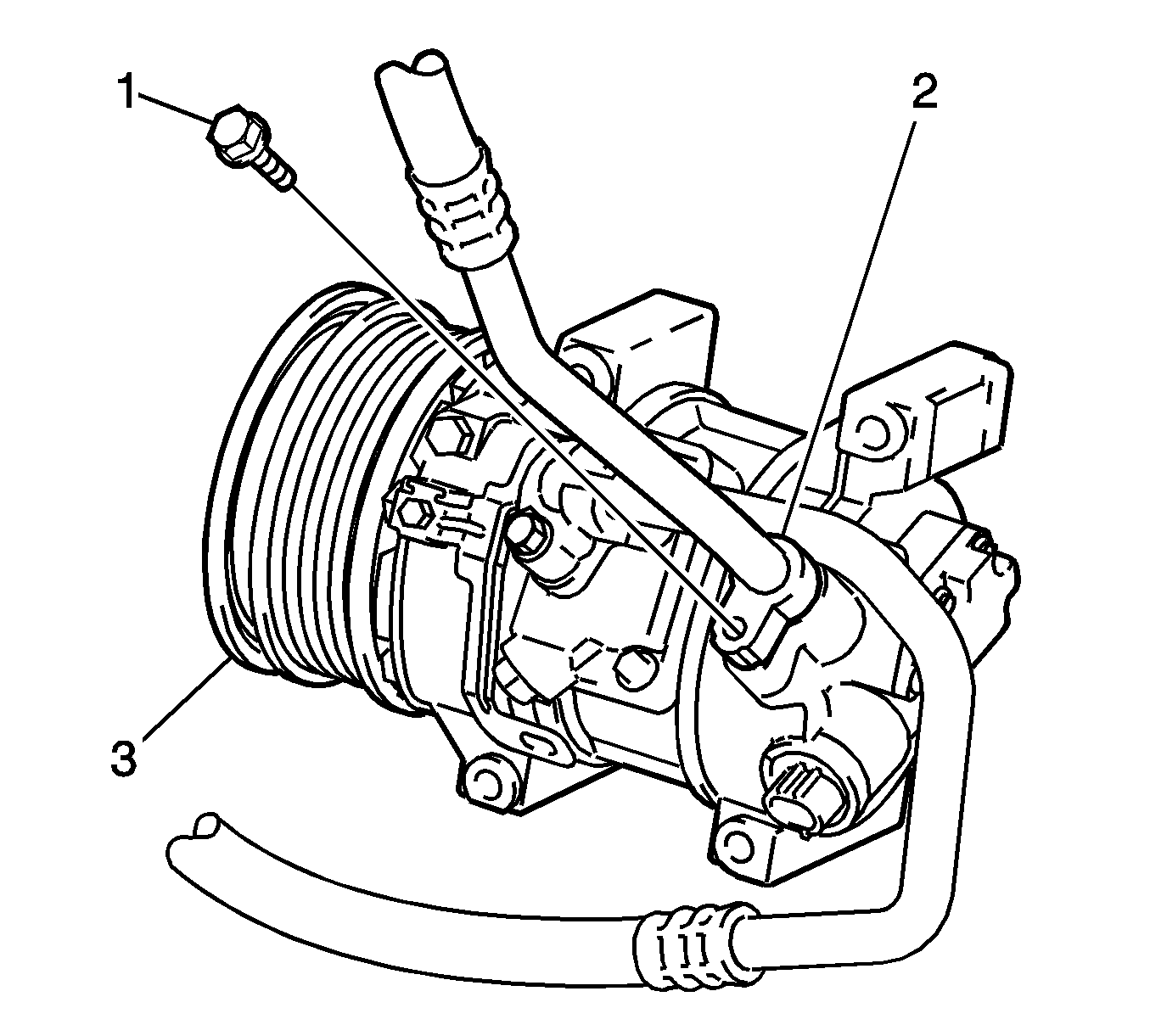 1
2
3