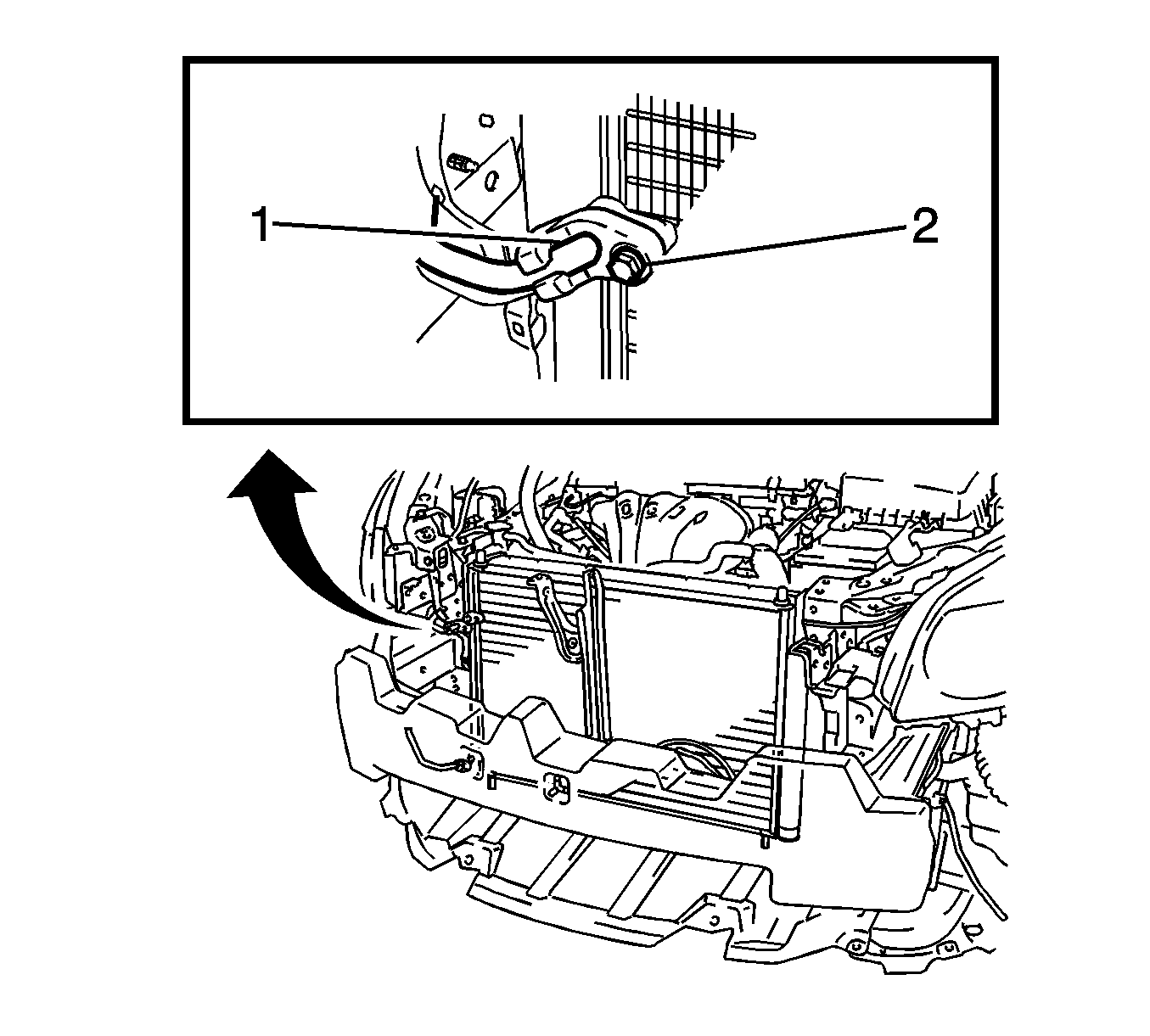 1
2