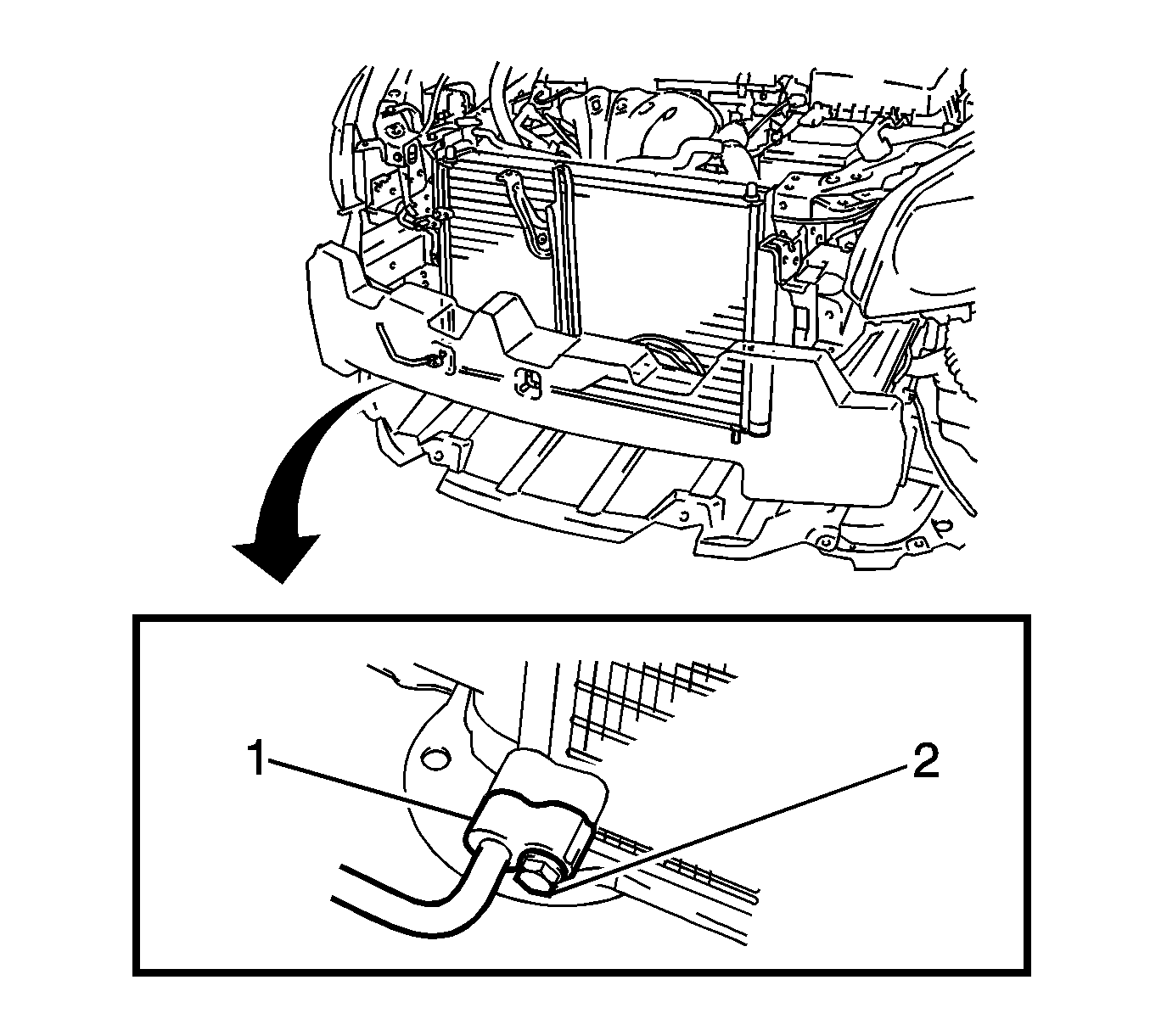 1
2