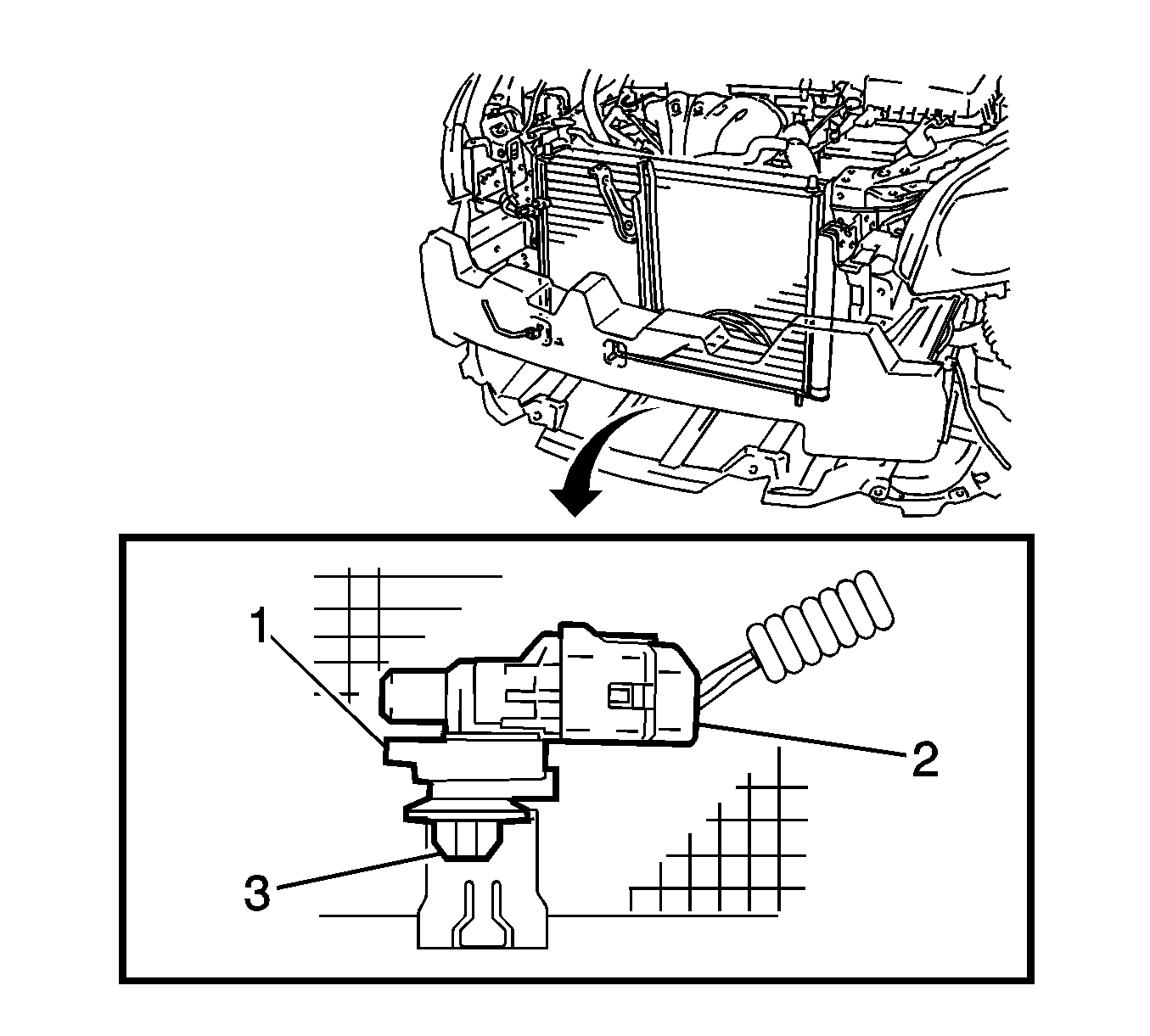 1
2
3