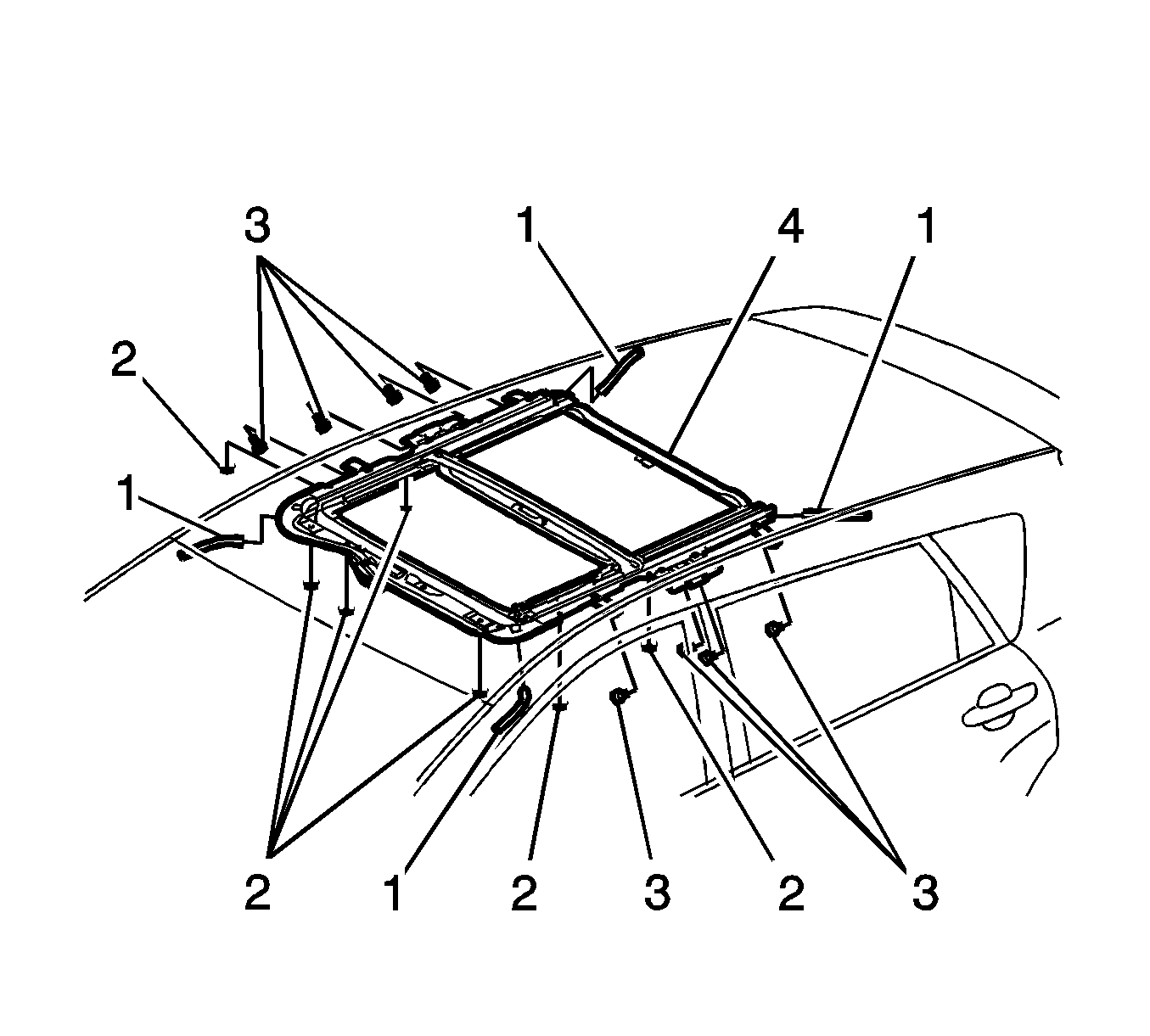 3
1
4
1
2
1
2
1
2
3
2
3