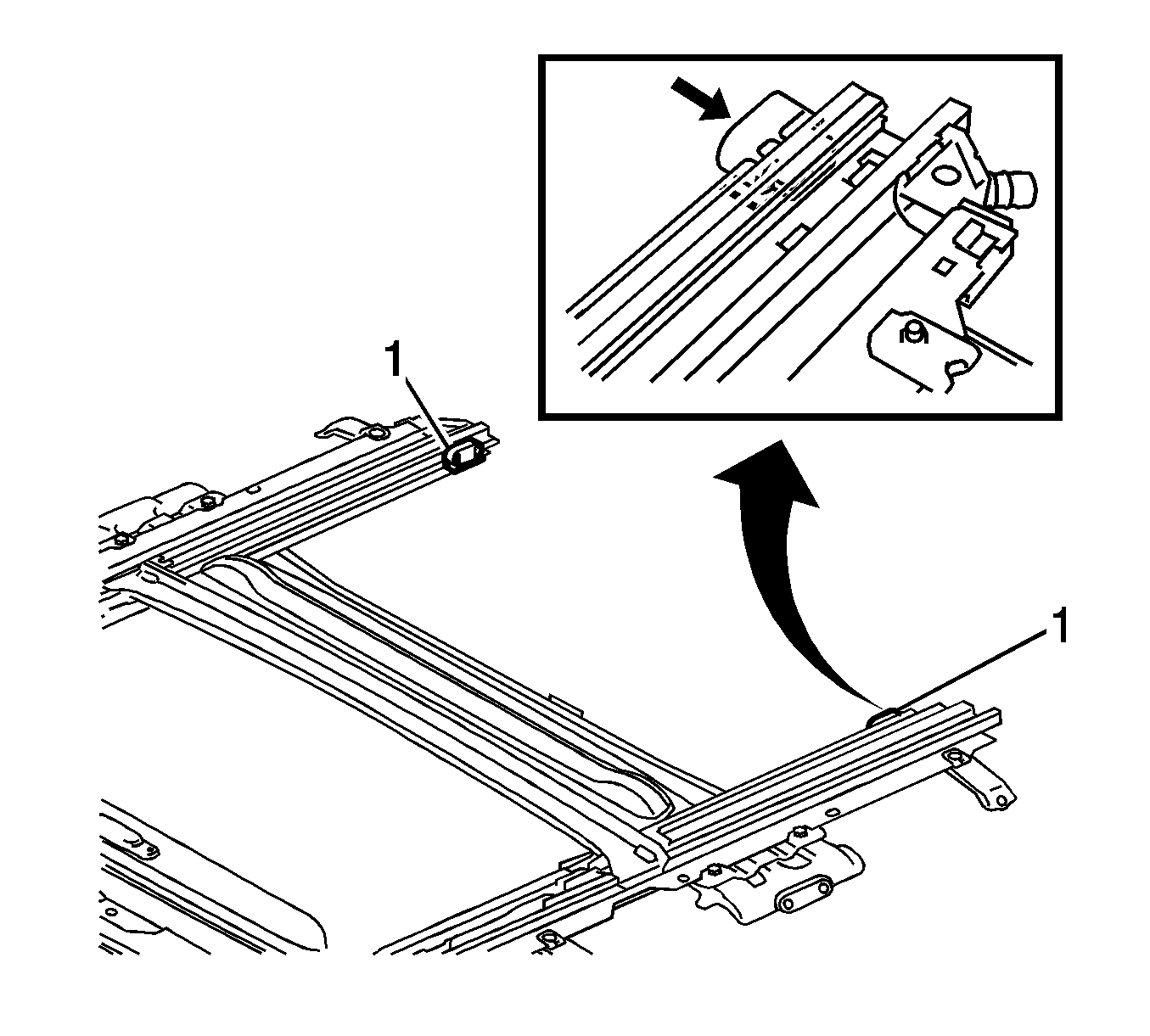 1
1