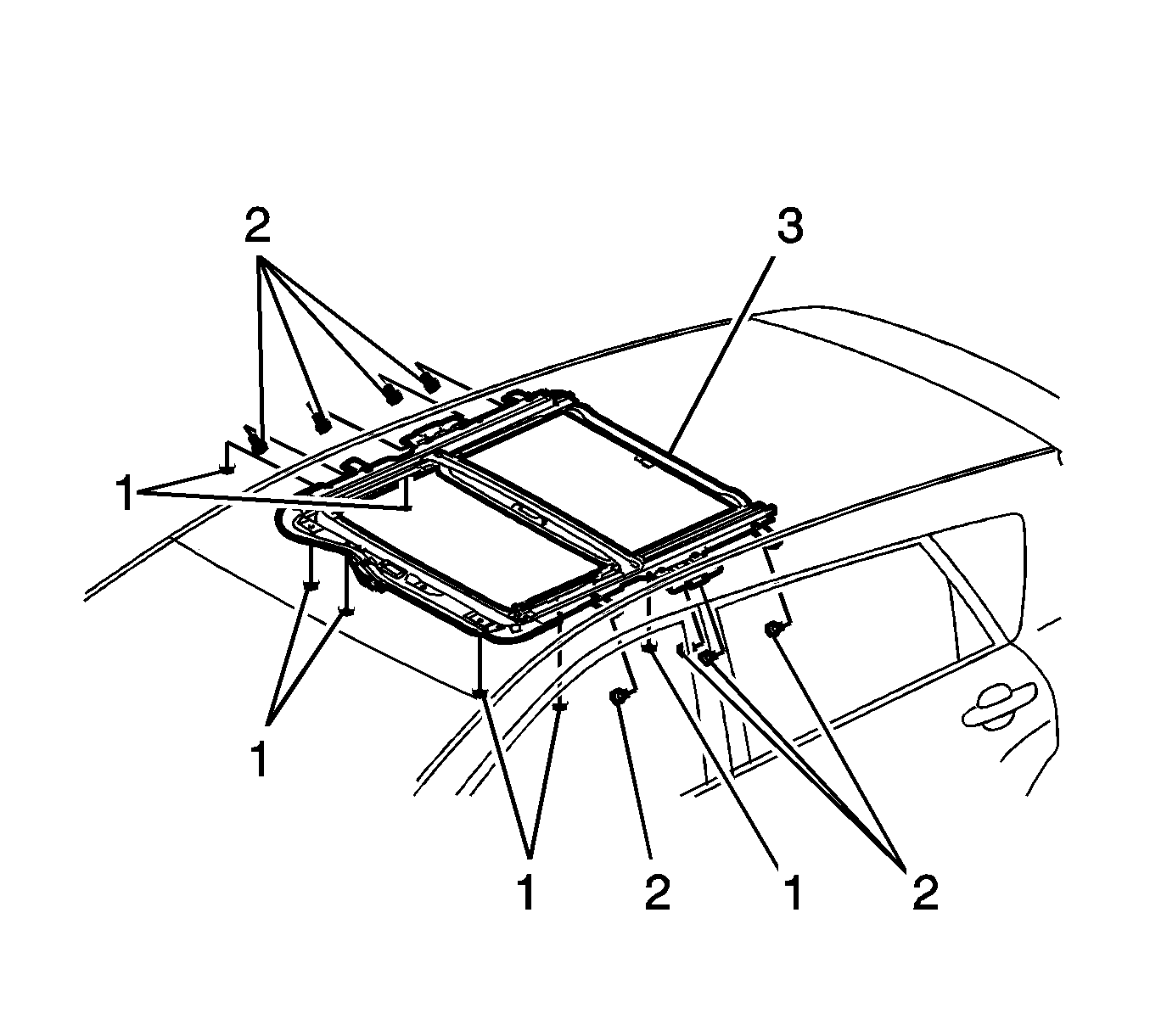 2
3
1
1
1
2
1
2