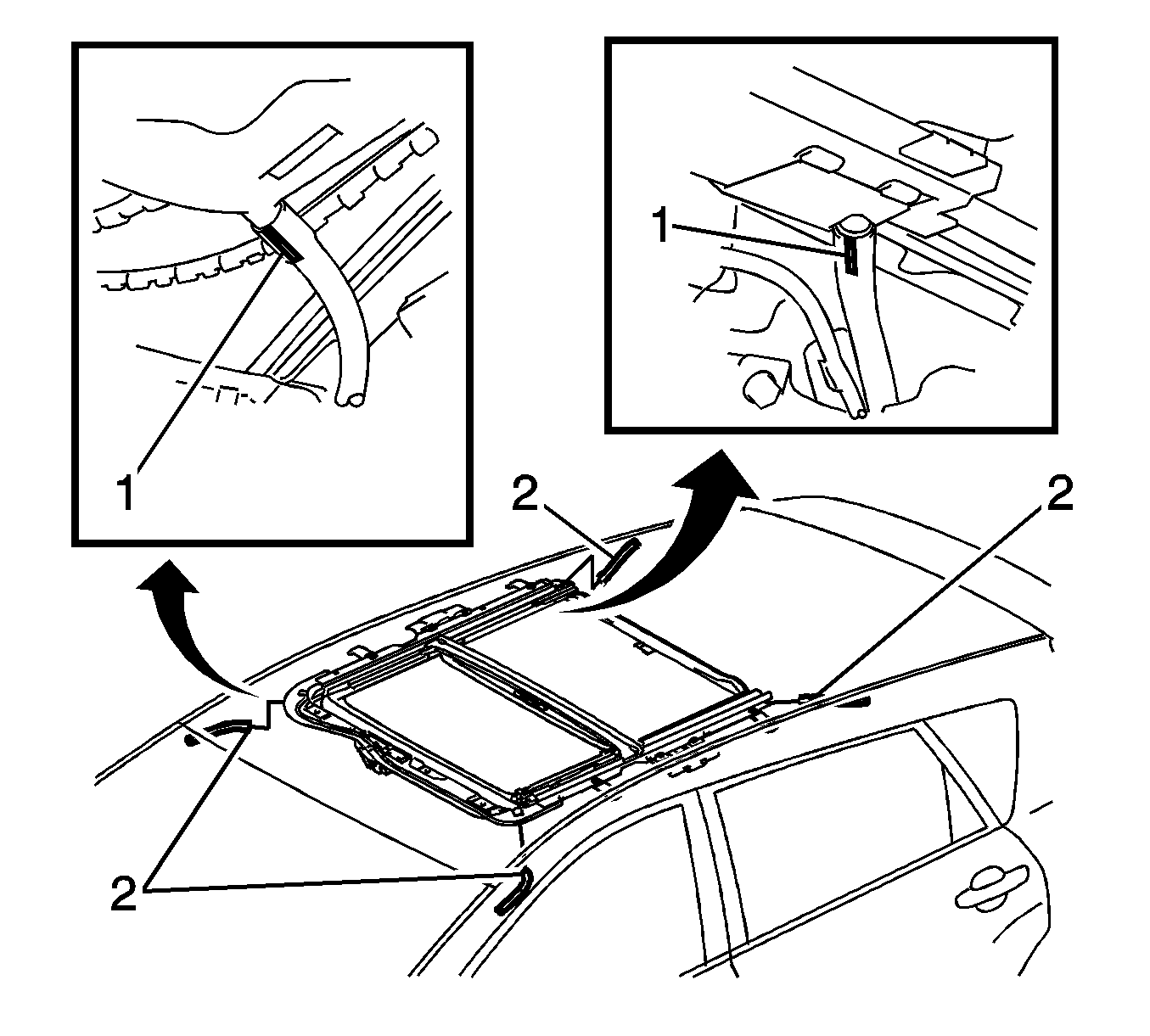 1
1
2
2
2