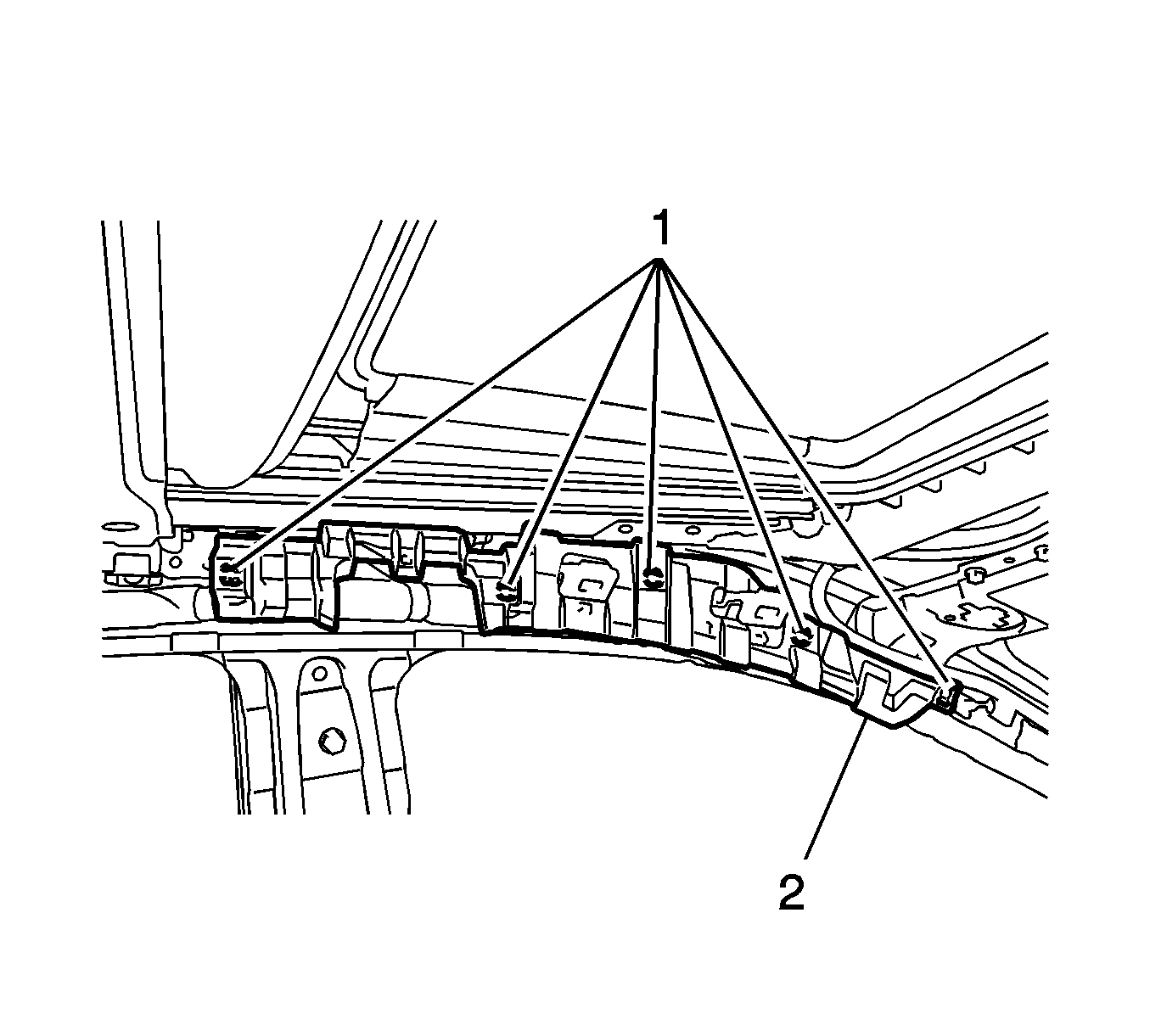 1
2