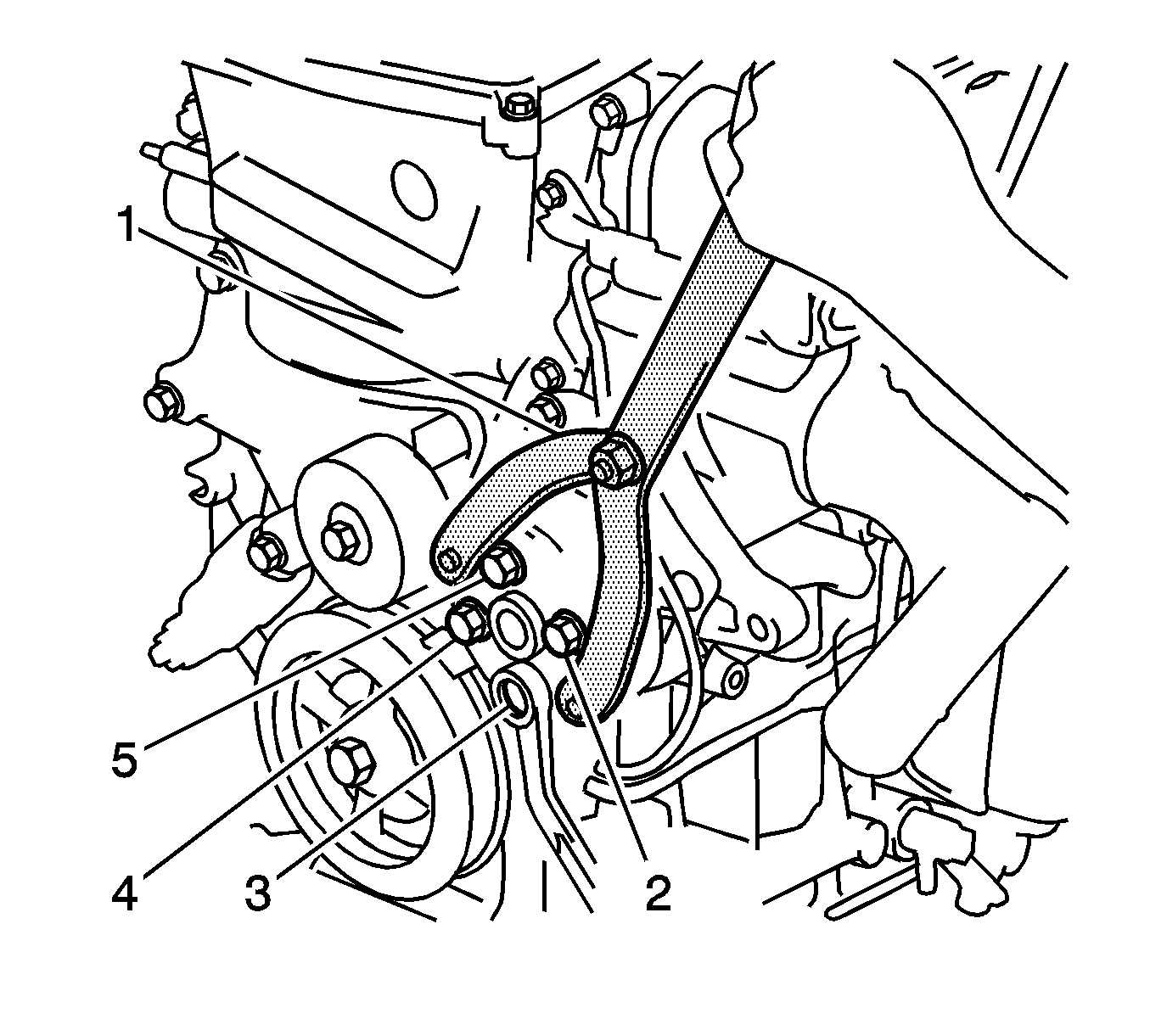 1
5
4
3
2