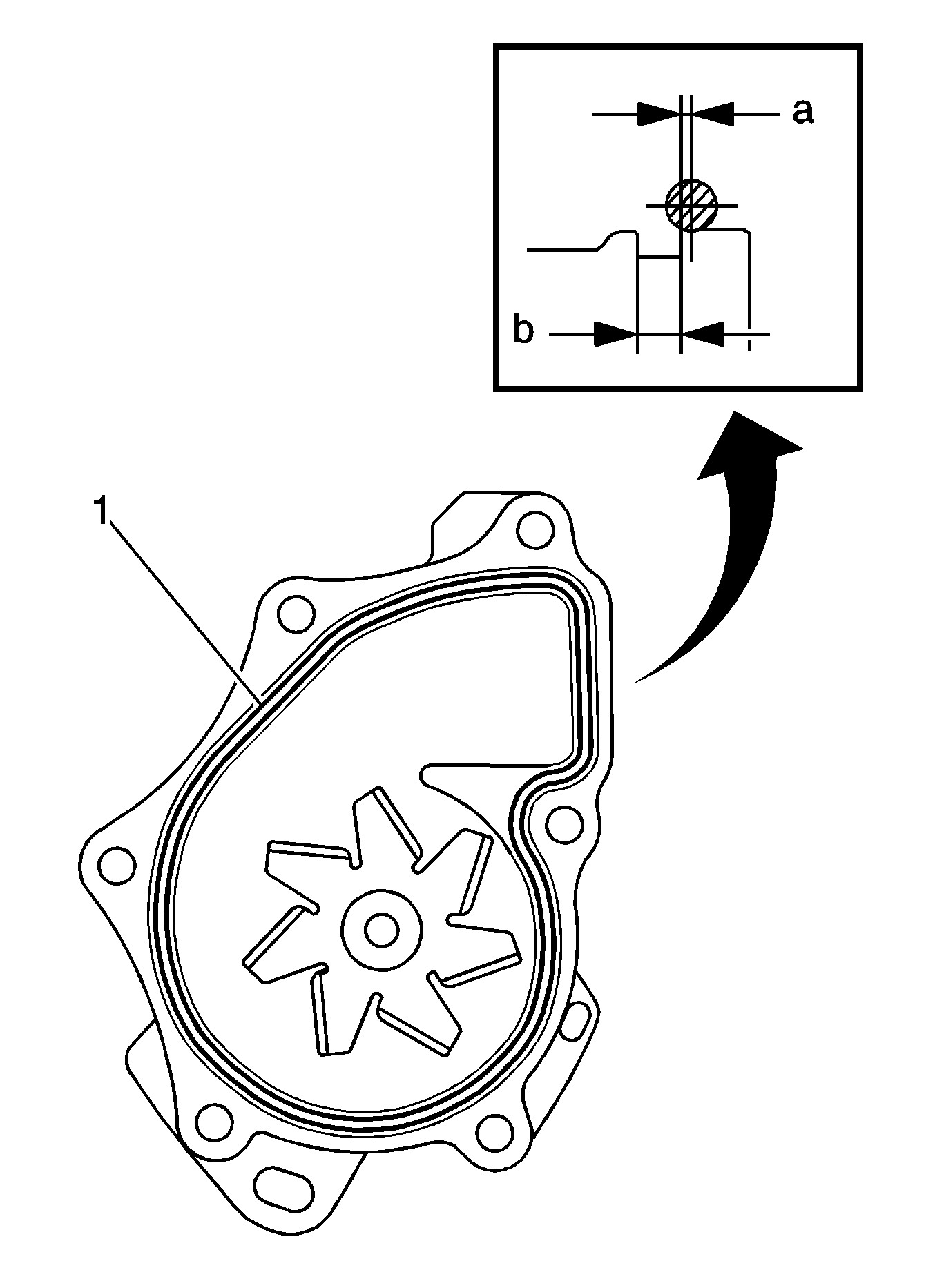 a
b
1