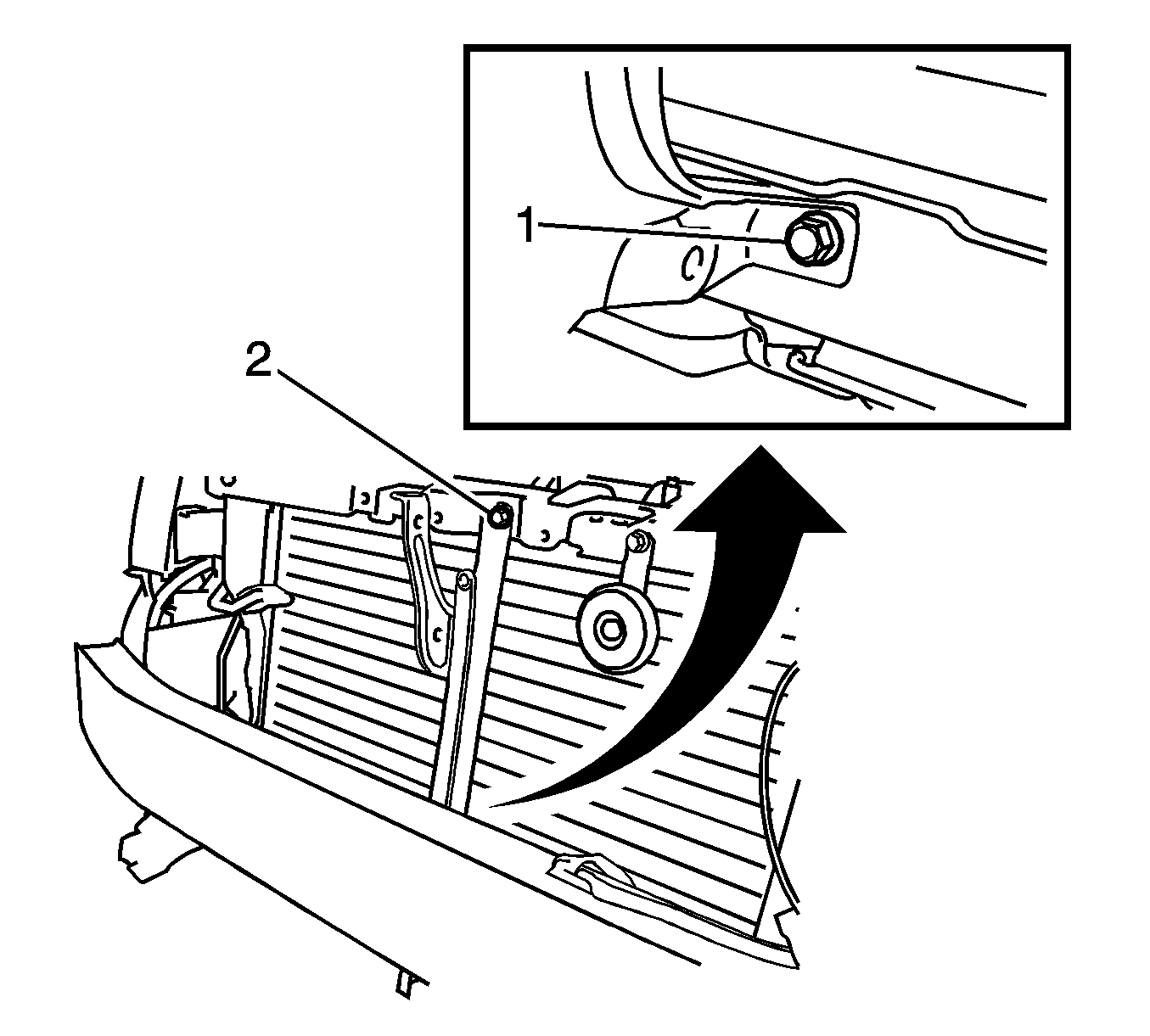 1

2