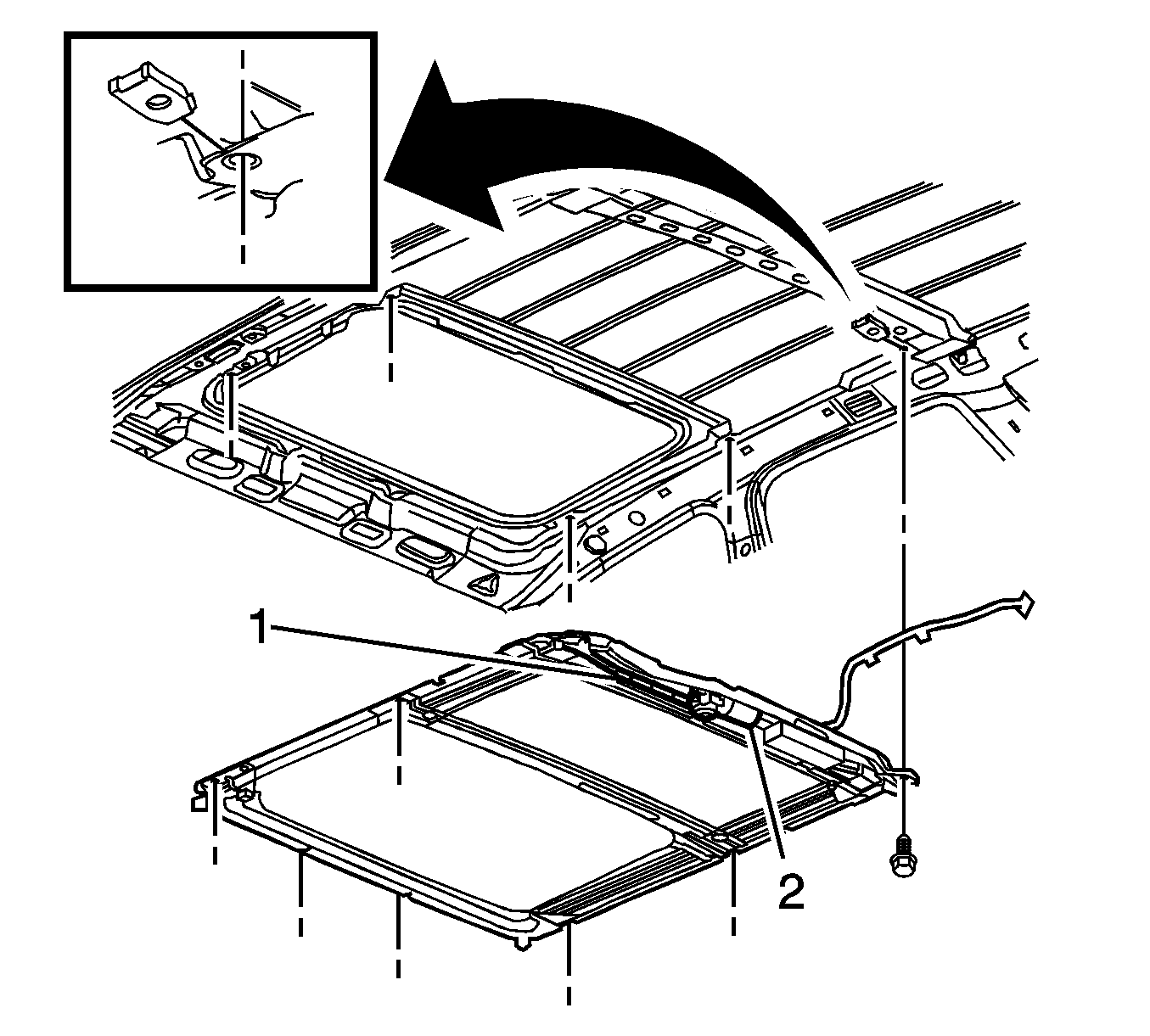 1
2