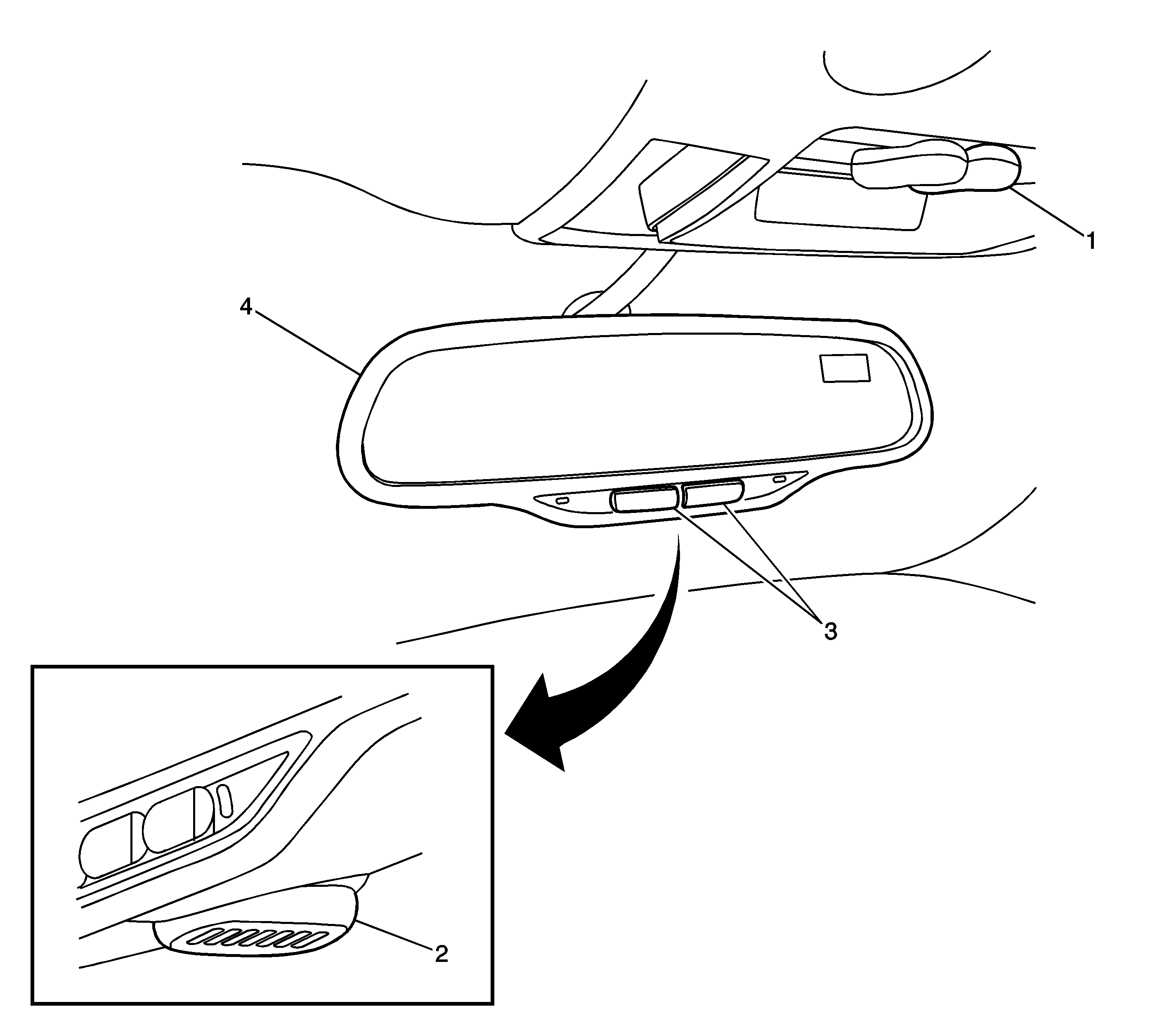 1
4
3
2