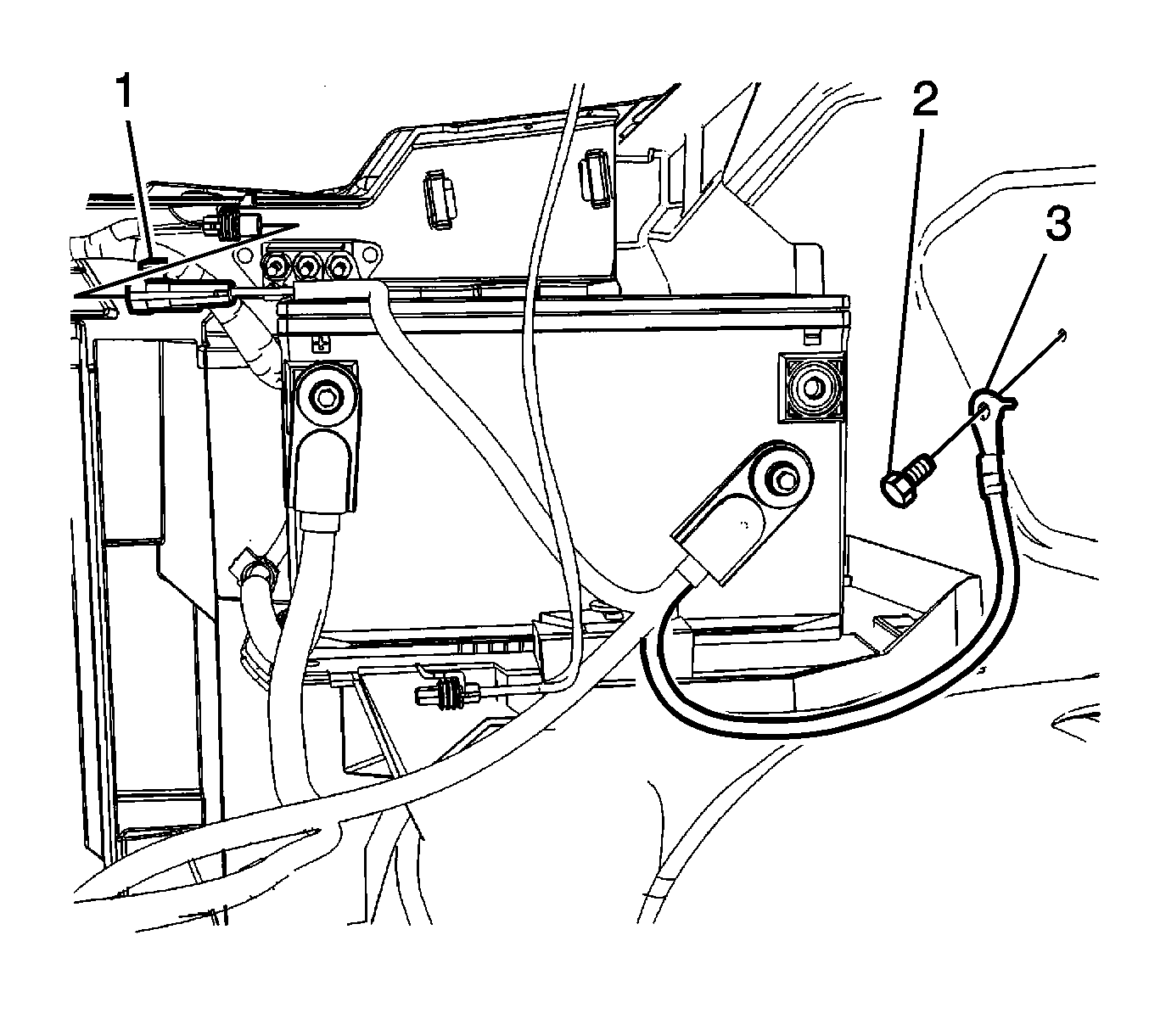 1
2
3