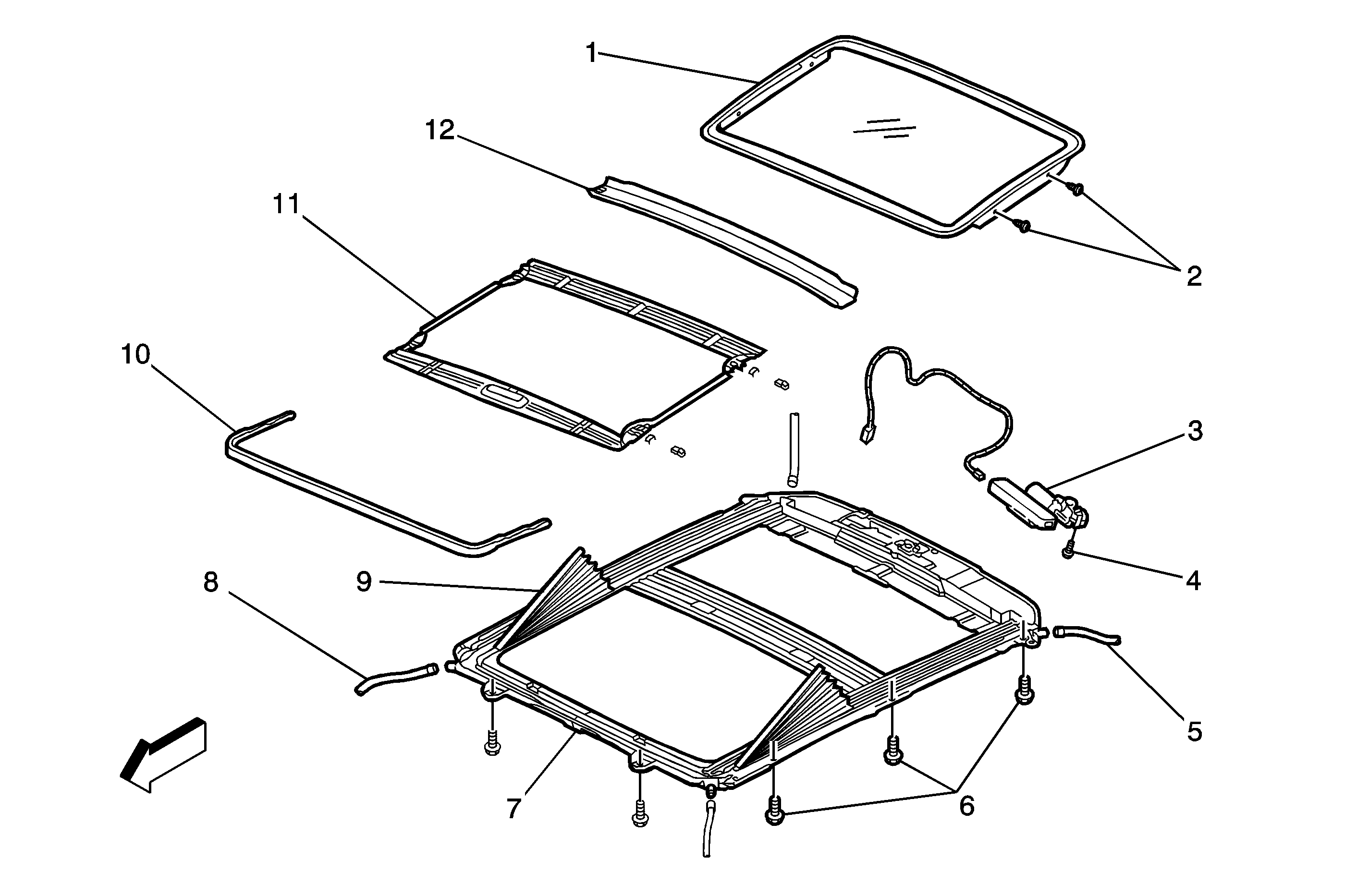 1
12
11
2
10
3
4
9
8
5
7
6