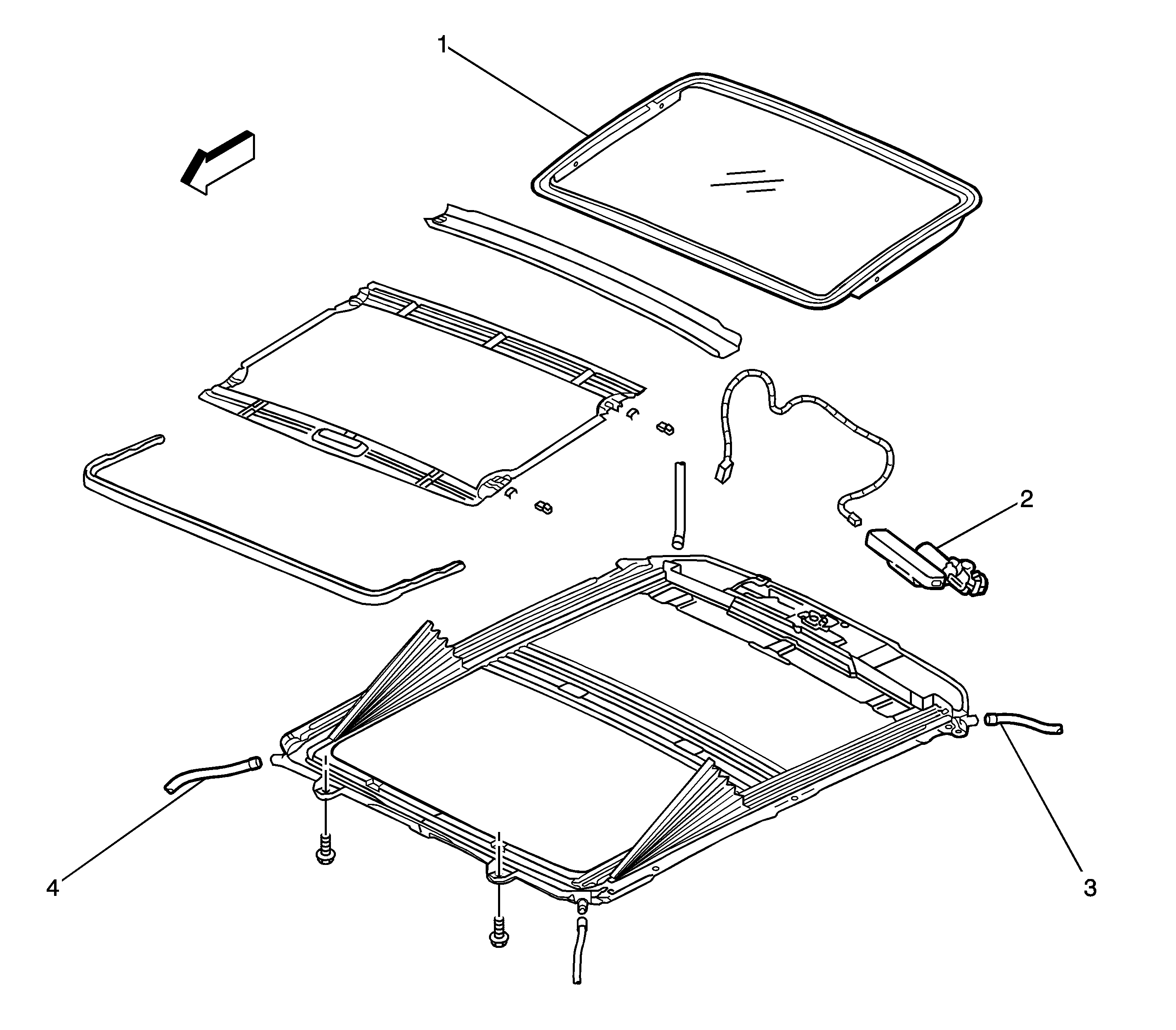 1
2
4
3