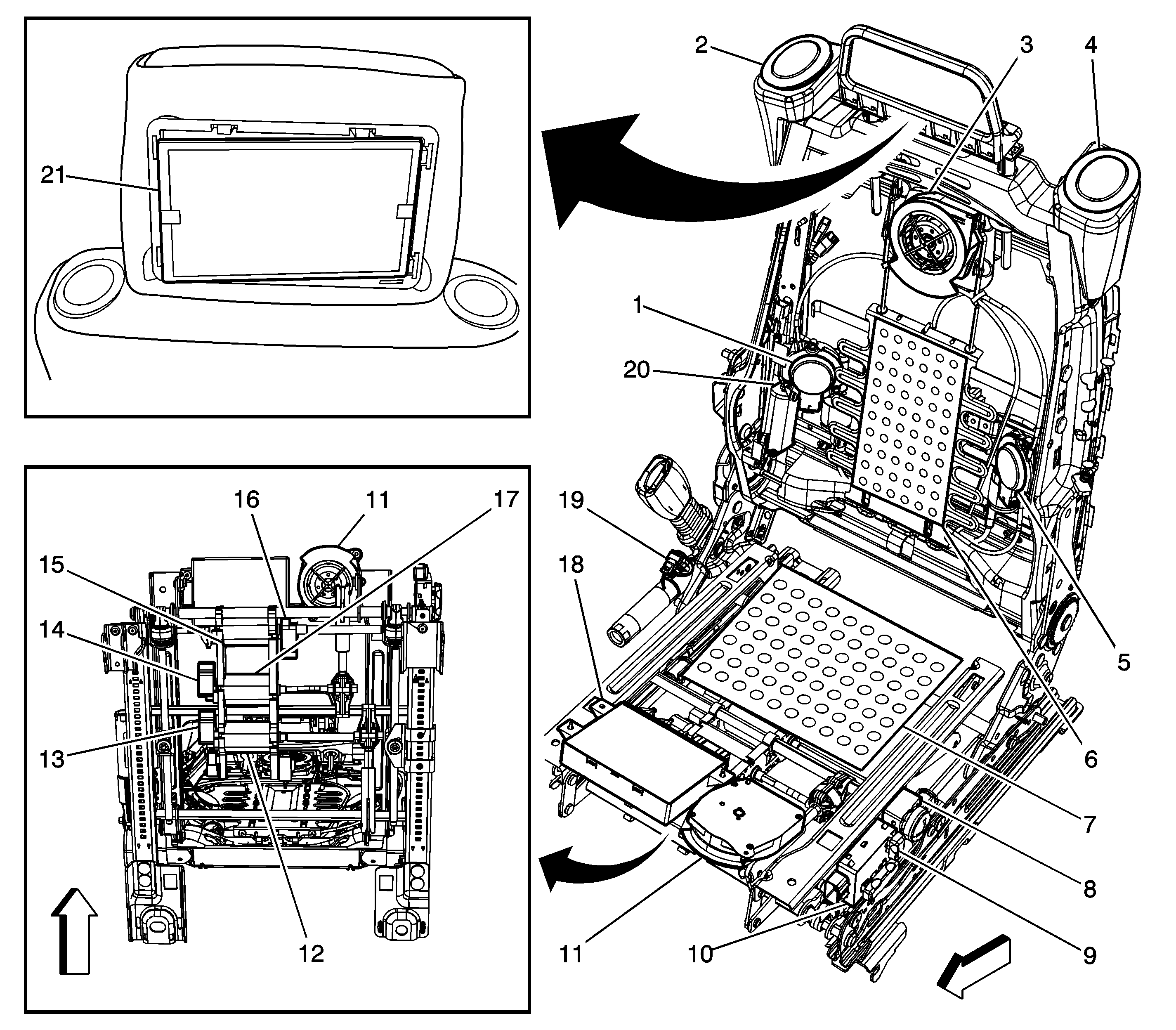 21
16
11
17
15
14
13
12
2
3
4
1
20
19
18
5
6
7
8
9
10
11