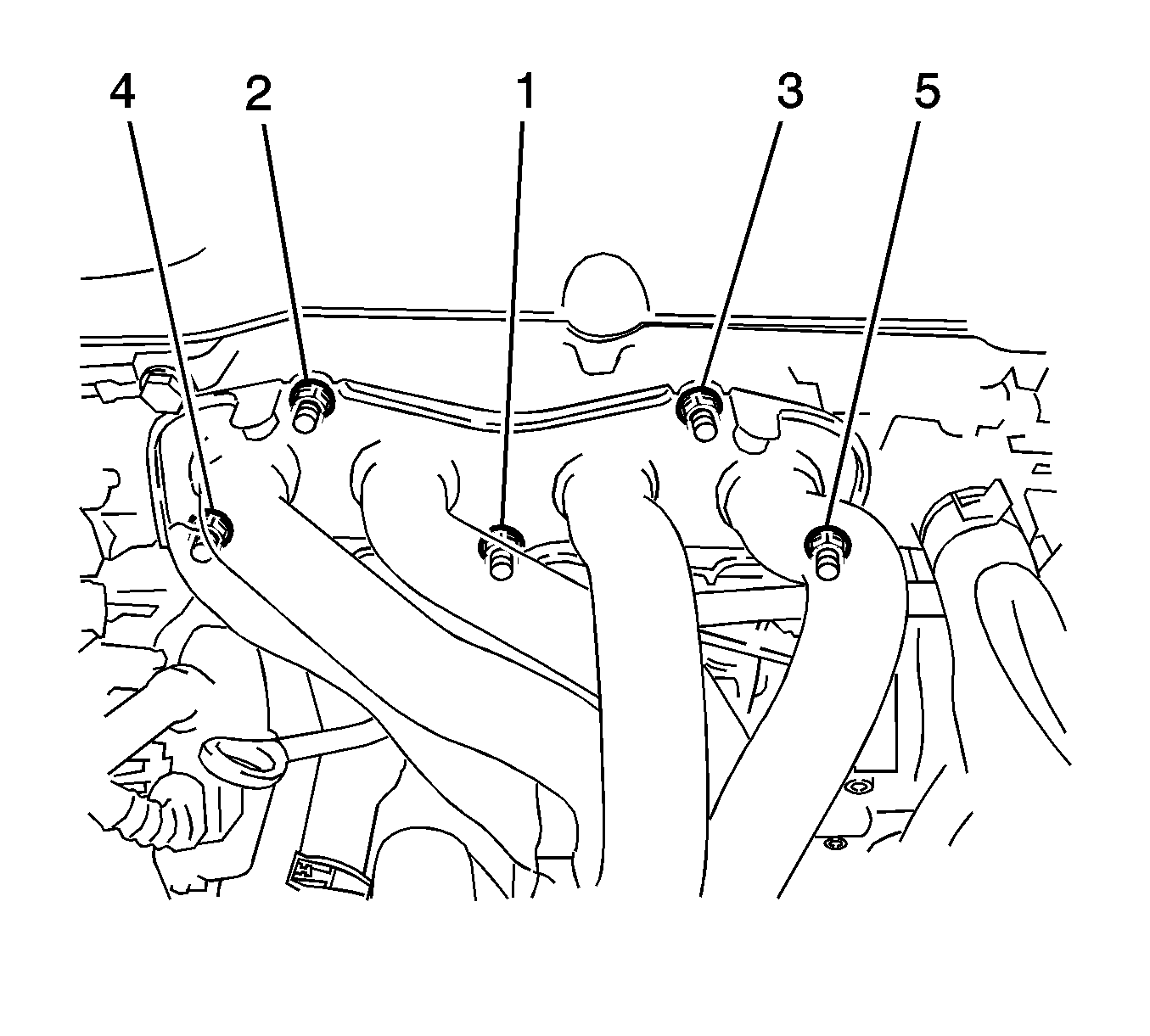 4 2 1 3 5