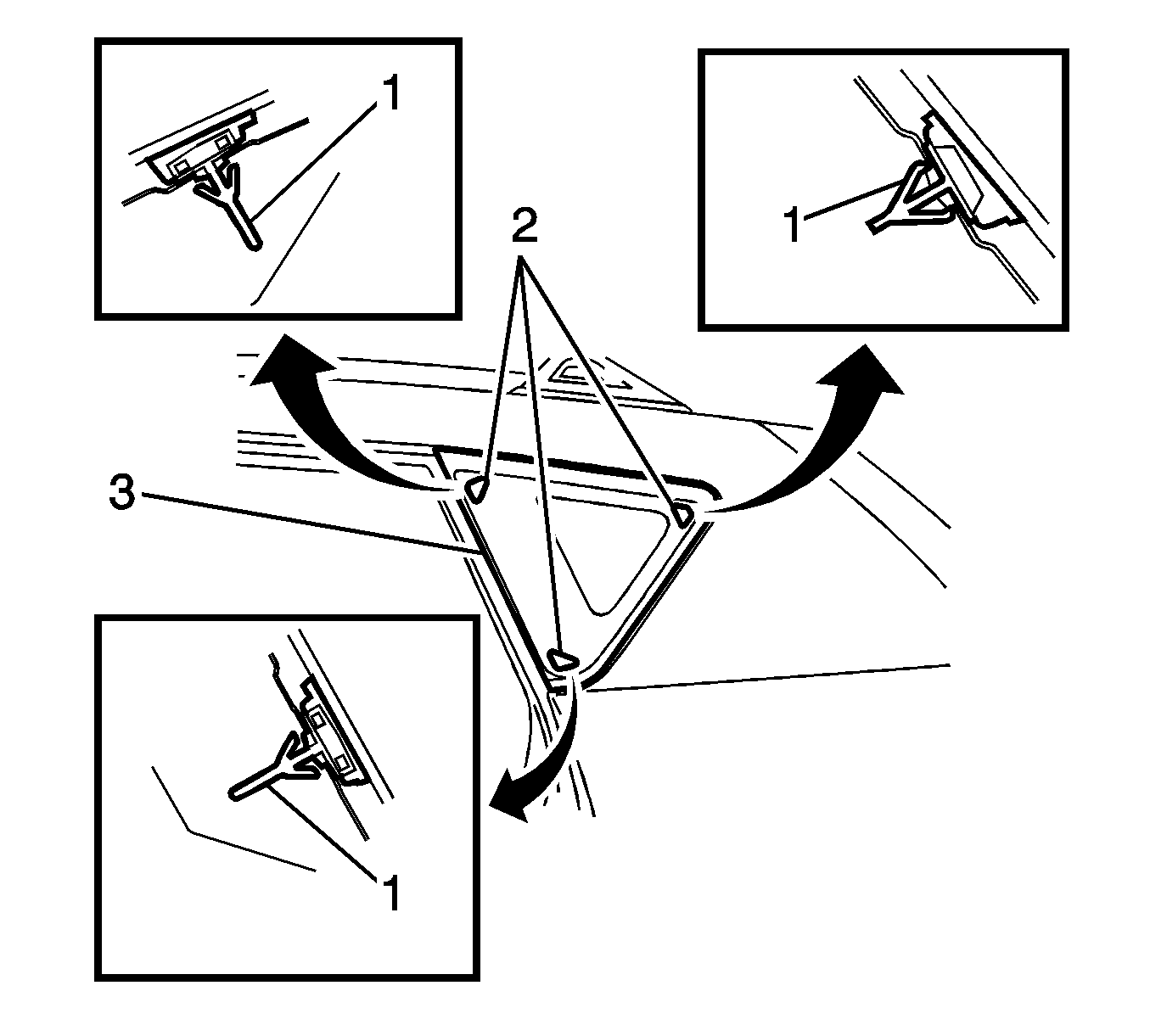 1
1
2
3
1