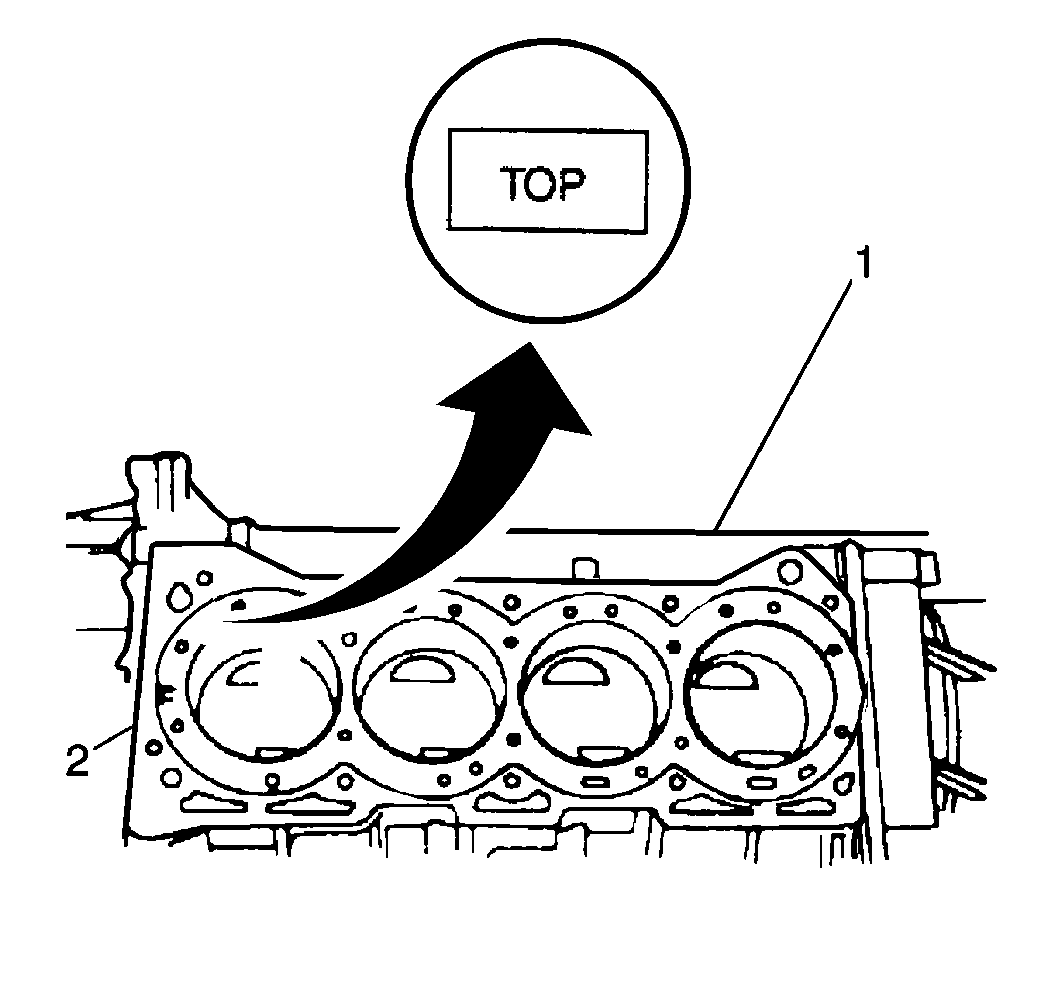 TOP

1

2